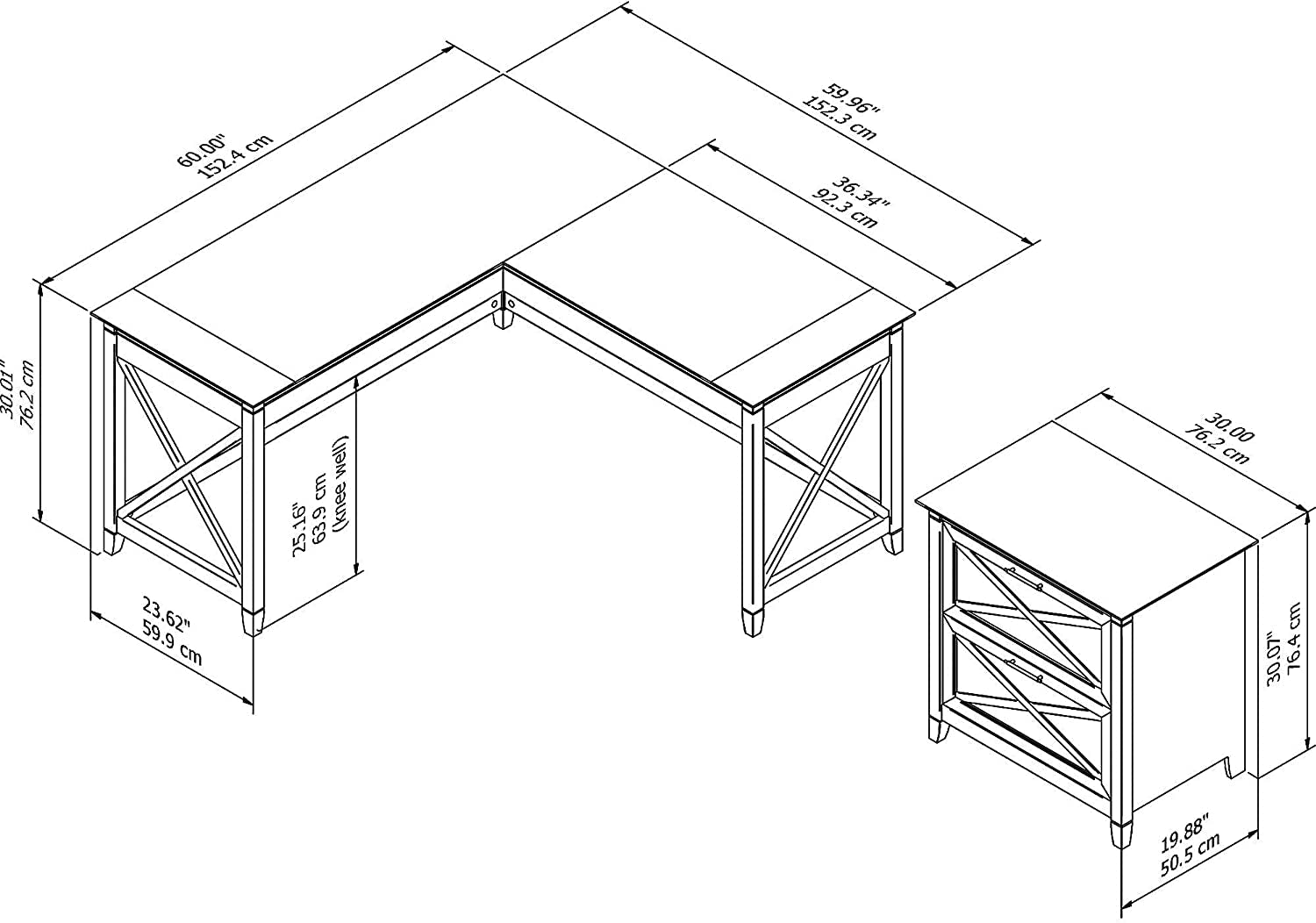 60.00"
152.4 cm

59.96"
152.3 cm

36.34"
92.3 cm

30.01"
76.2 cm

25.16"
63.9 cm
(knee well)

23.62"
59.9 cm

30.00
76.2 cm

30.07"
76.4 cm

19.88"
50.5 cm