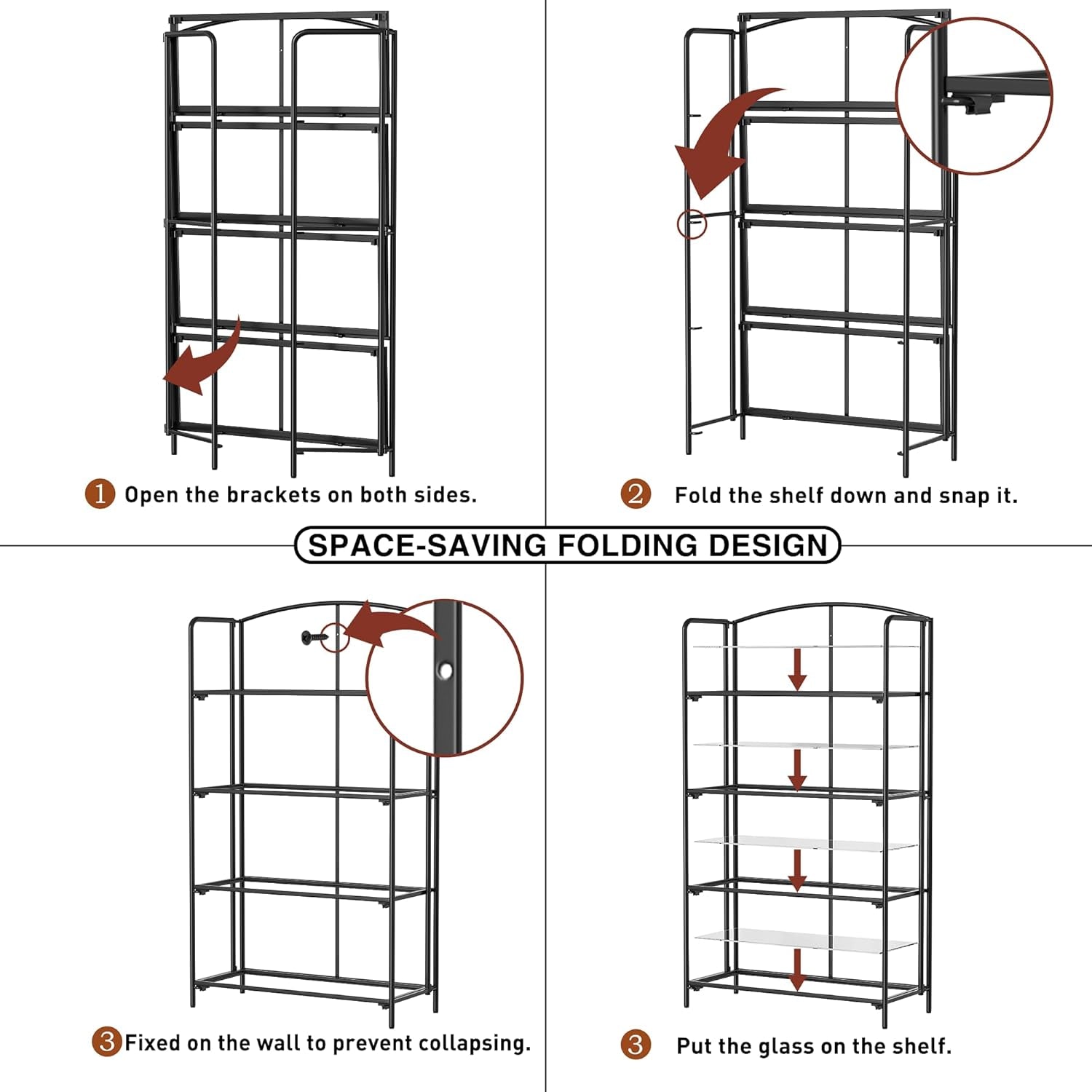 1 Open the brackets on both sides.

2 Fold the shelf down and snap it.

SPACE-SAVING FOLDING DESIGN

3 Fixed on the wall to prevent collapsing.

3 Put the glass on the shelf.