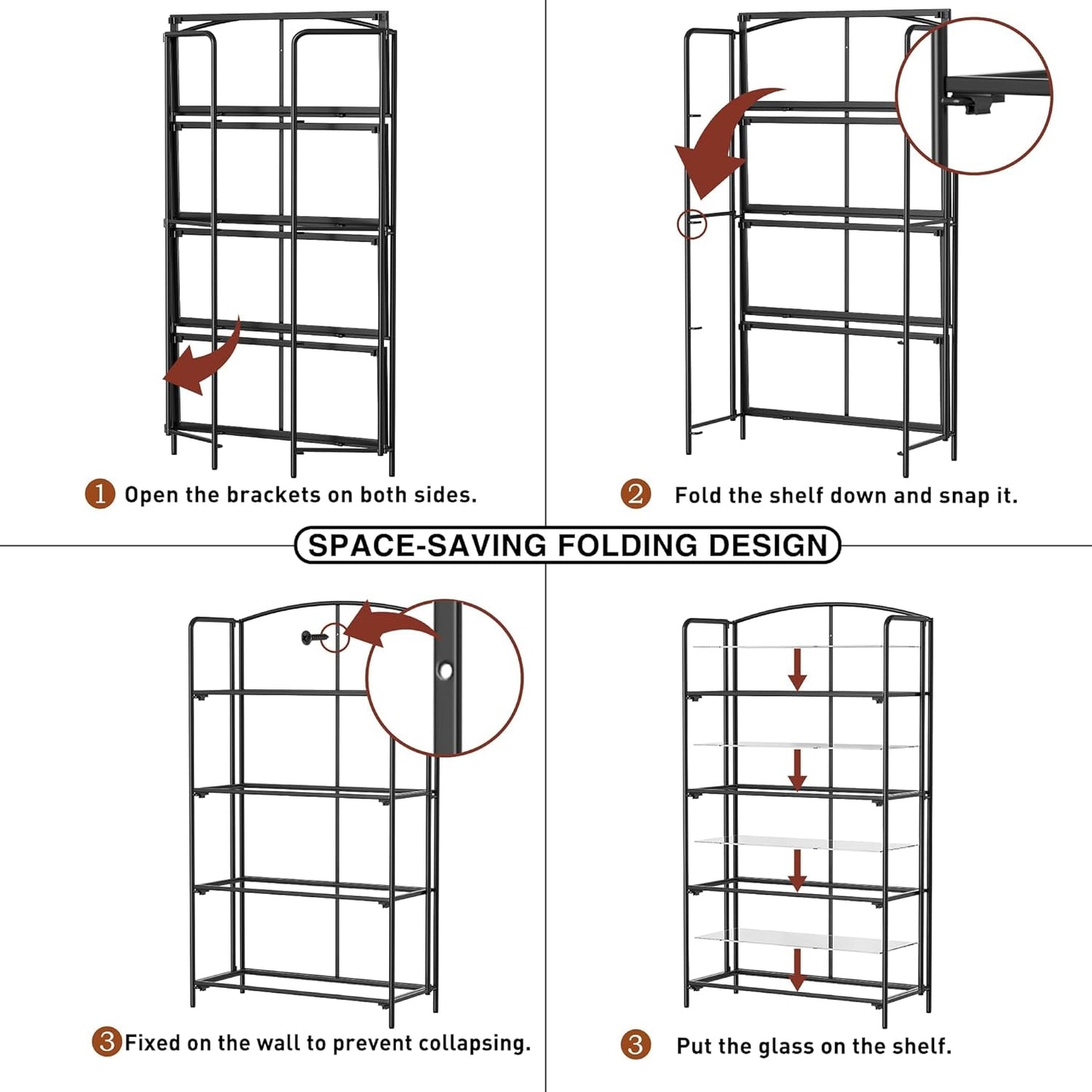 1 Open the brackets on both sides.

2 Fold the shelf down and snap it.

SPACE-SAVING FOLDING DESIGN

3 Fixed on the wall to prevent collapsing.

3 Put the glass on the shelf.