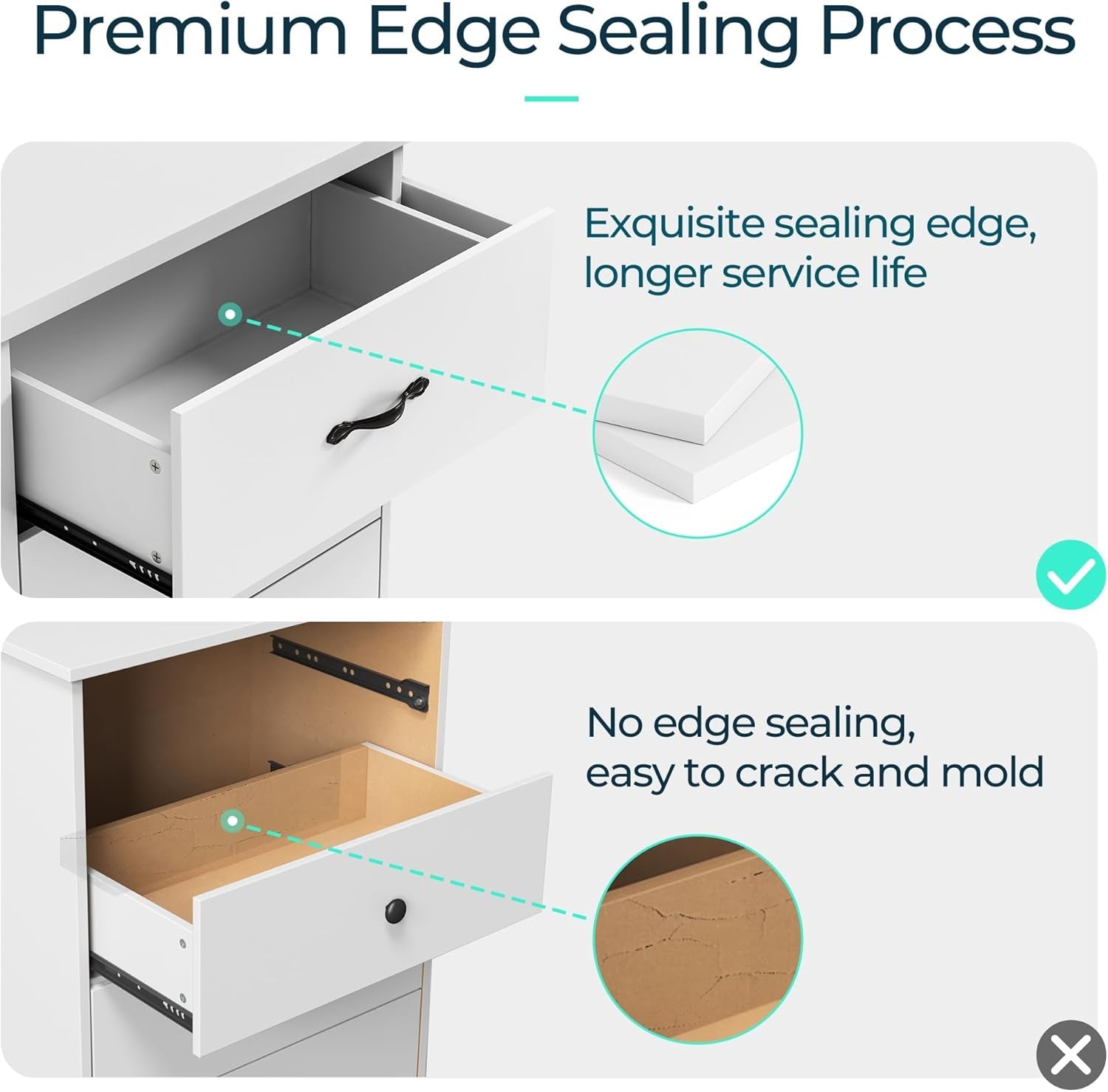 Premium Edge Sealing Process

Exquisite sealing edge, longer service life

No edge sealing, easy to crack and mold