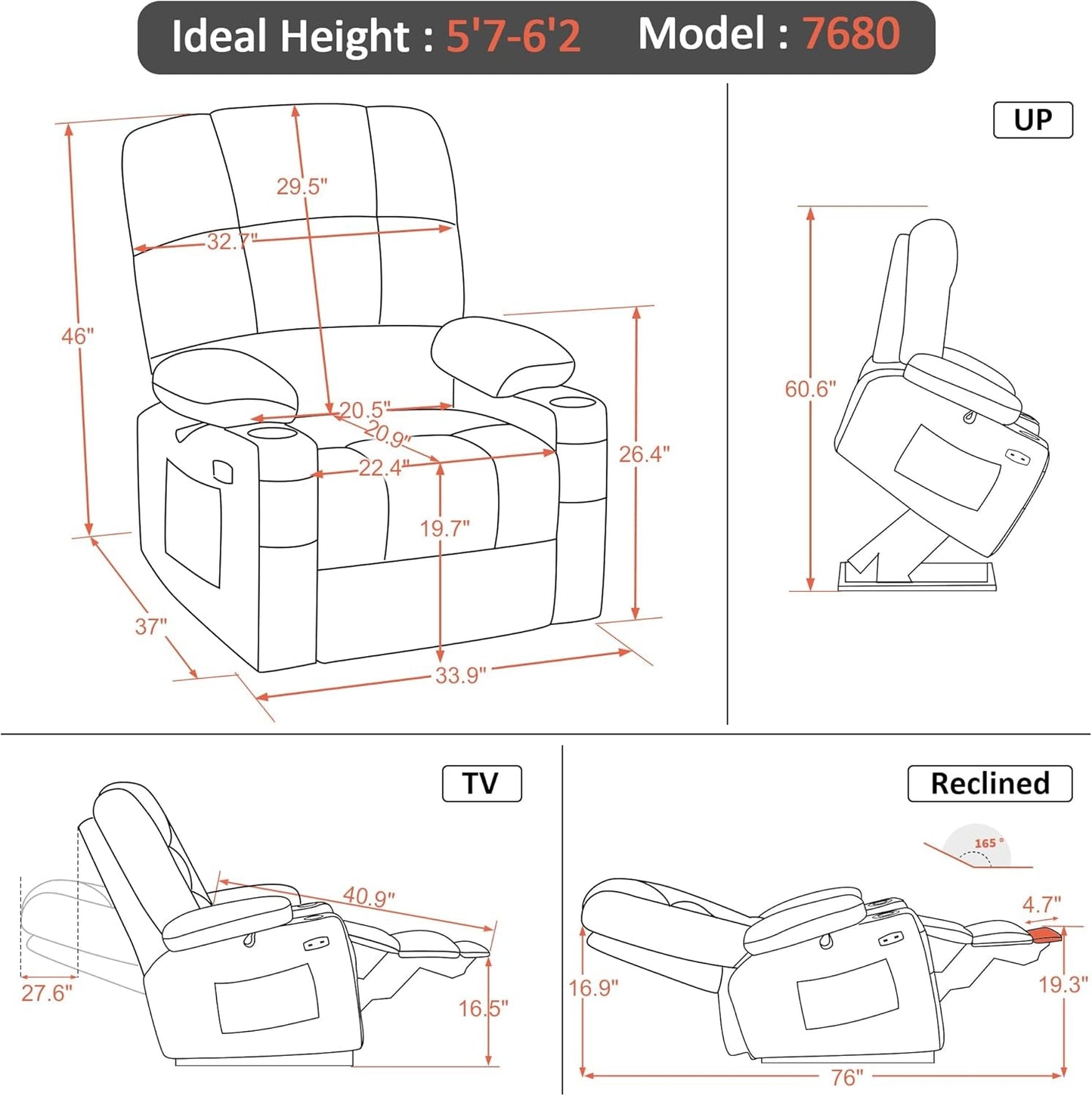 Ideal Height : 5'7-6'2 Model : 7680

29.5"
32.7"
46"
20.5"
20.9"
22.4"
26.4"
19.7"
37"
33.9"

UP

60.6"

TV

40.9"
27.6"
16.5"

Reclined

165 °
4.7"
16.9"
19.3"
76"