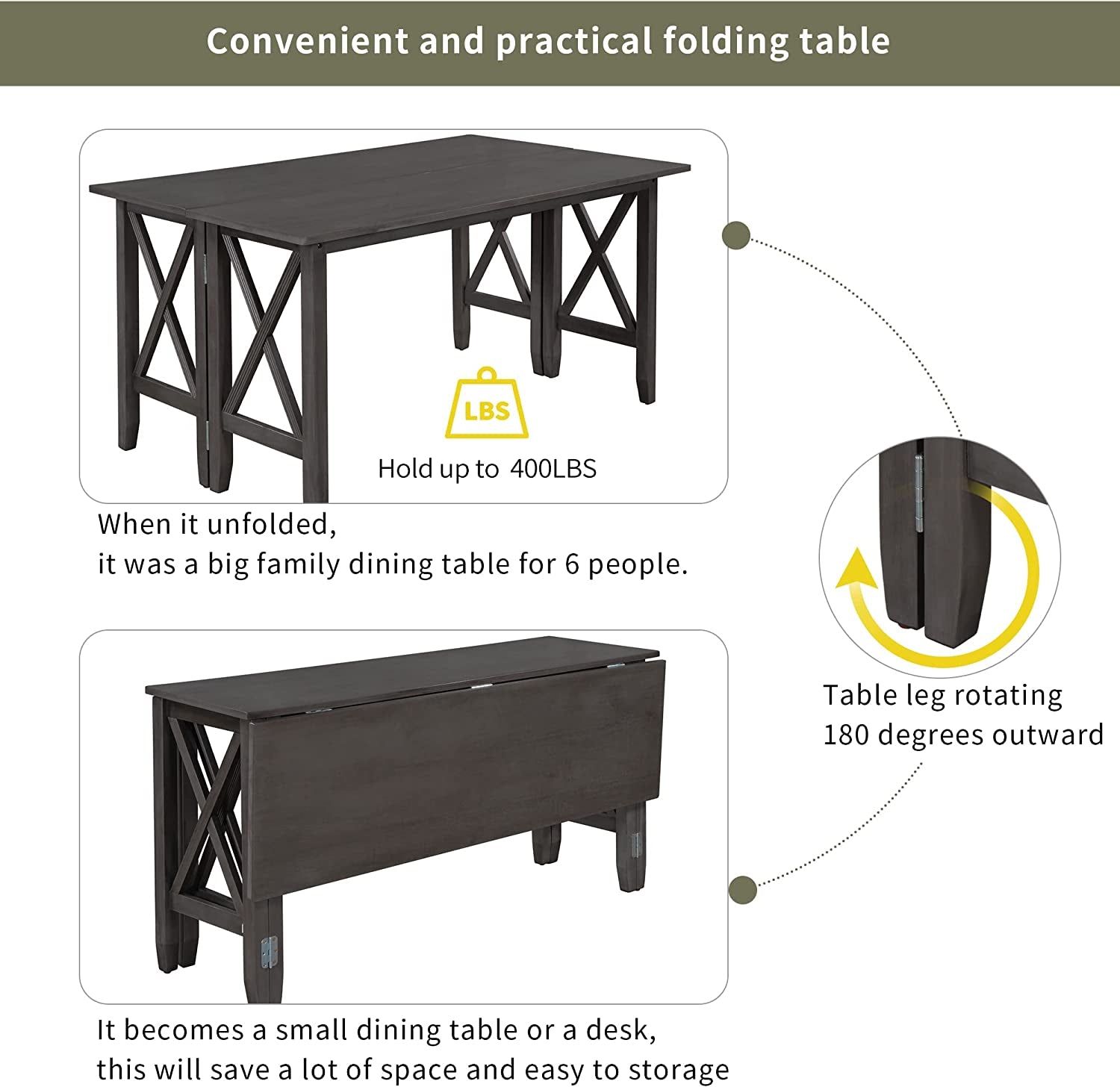 Convenient and practical folding table

LBS

Hold up to 400LBS

When it unfolded,
it was a big family dining table for 6 people.

Table leg rotating
180 degrees outward

It becomes a small dining table or a desk,
this will save a lot of space and easy to storage