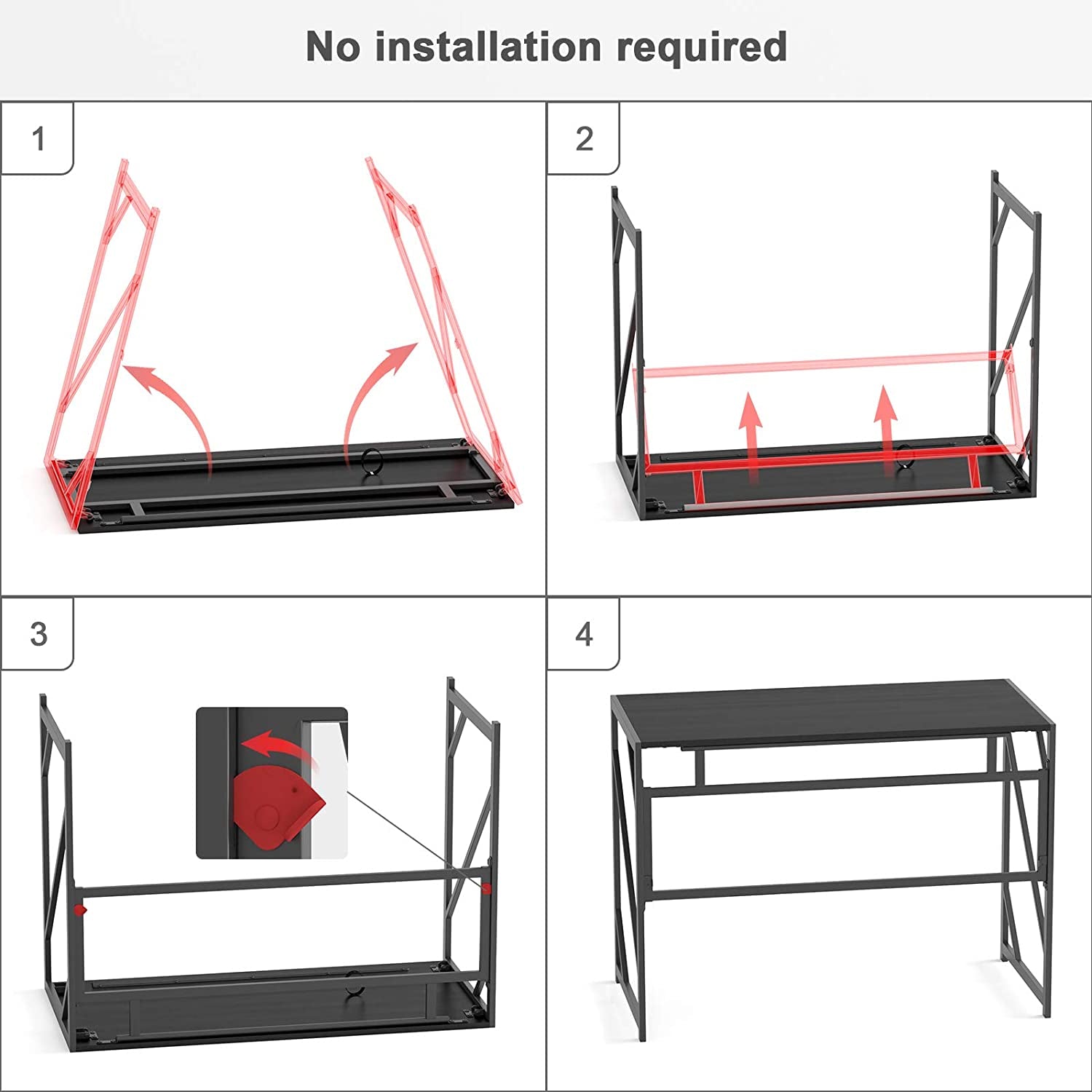 No installation required

1

2

3

4