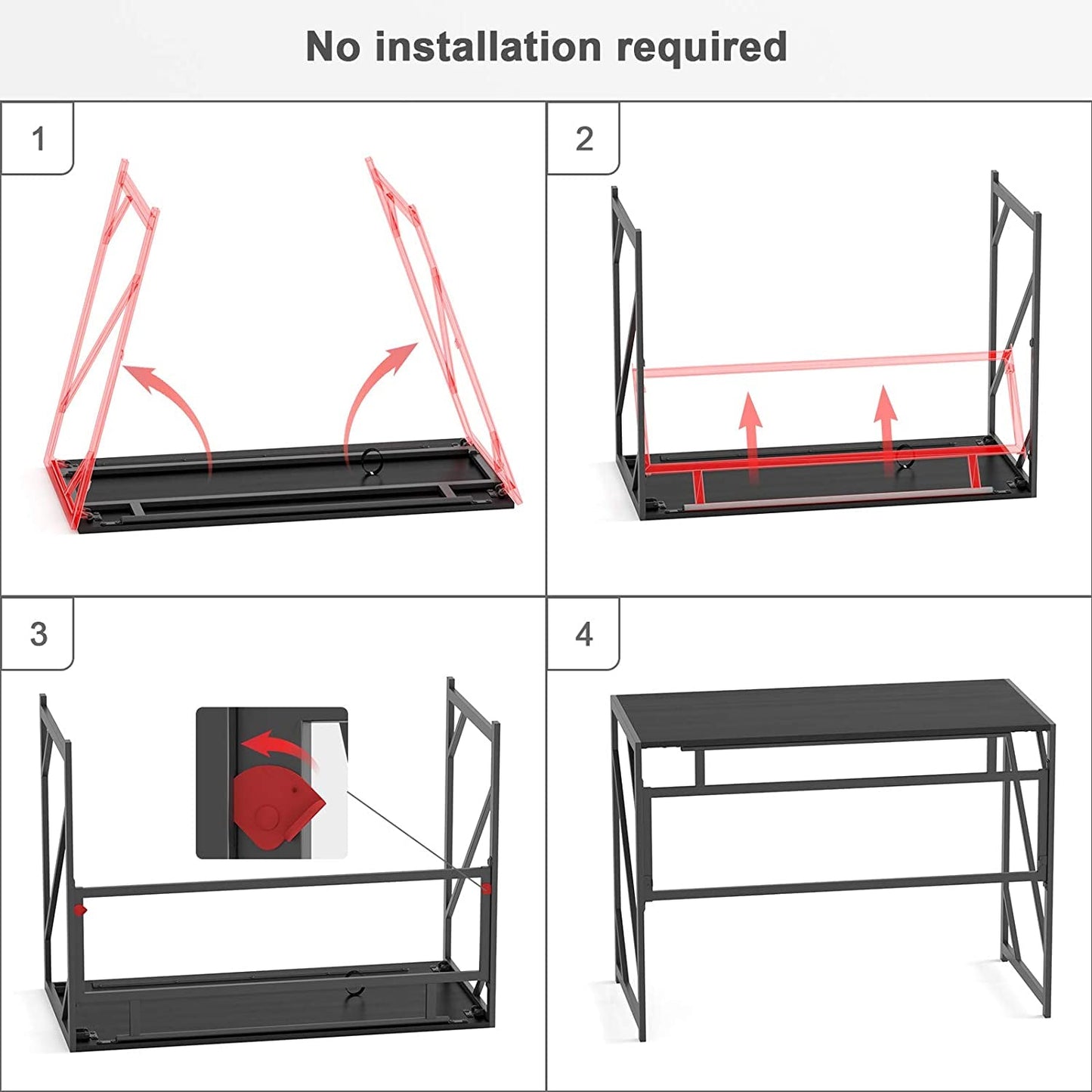 No installation required

1

2

3

4