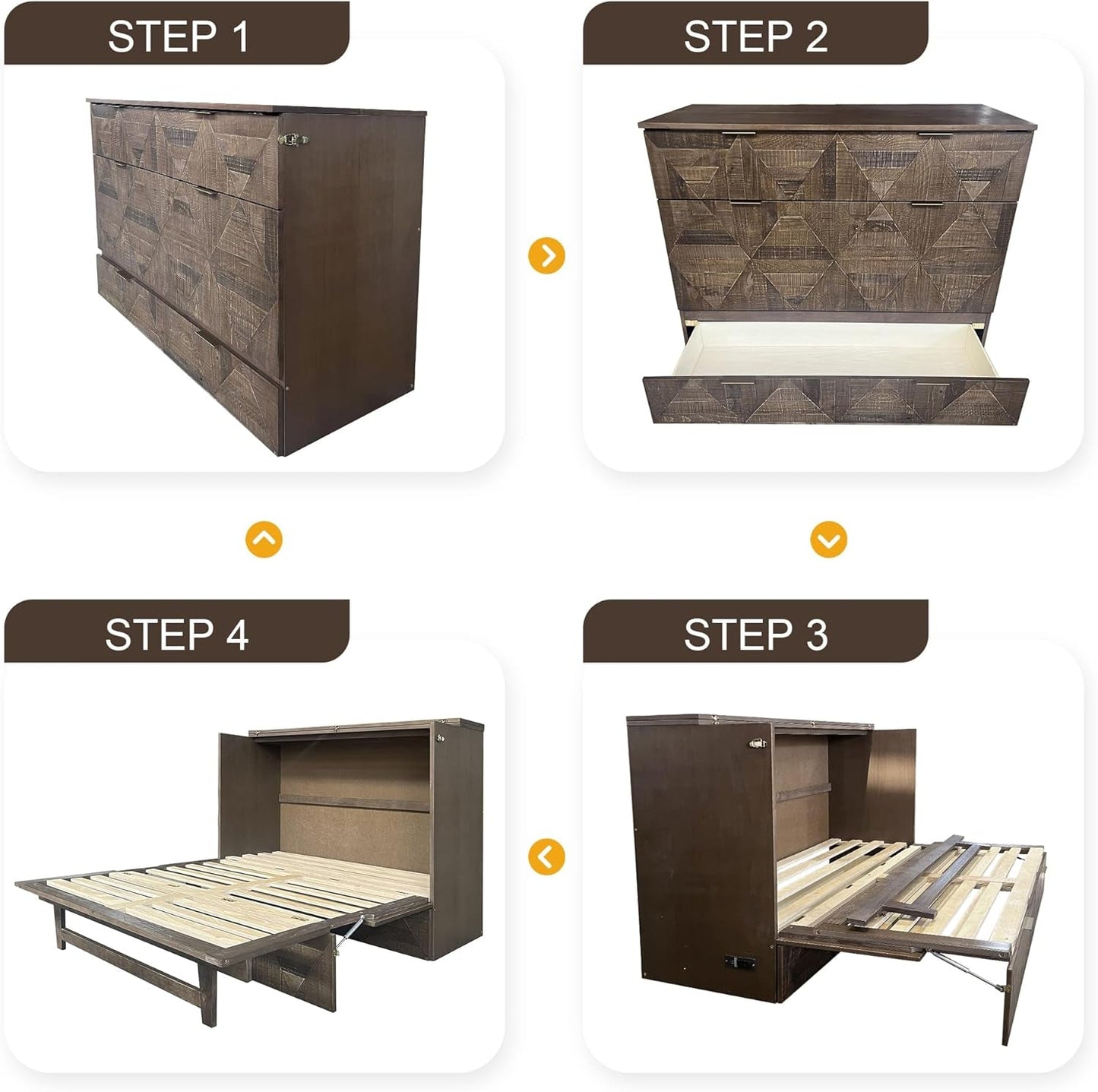 STEP 1

STEP 2

STEP 4

STEP 3