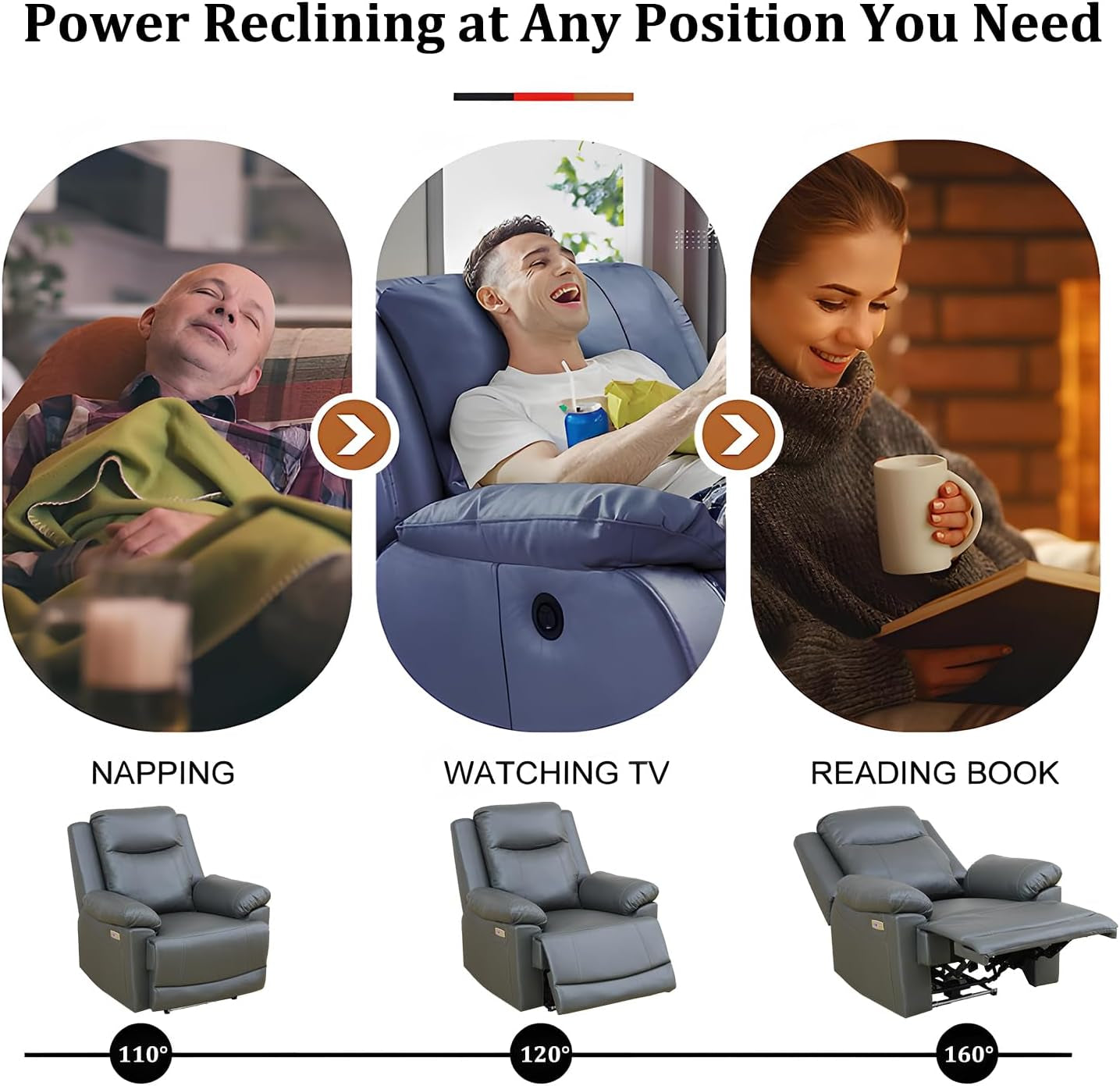 Power Reclining at Any Position You Need

NAPPING

WATCHING TV

READING BOOK

110°

120°

160°