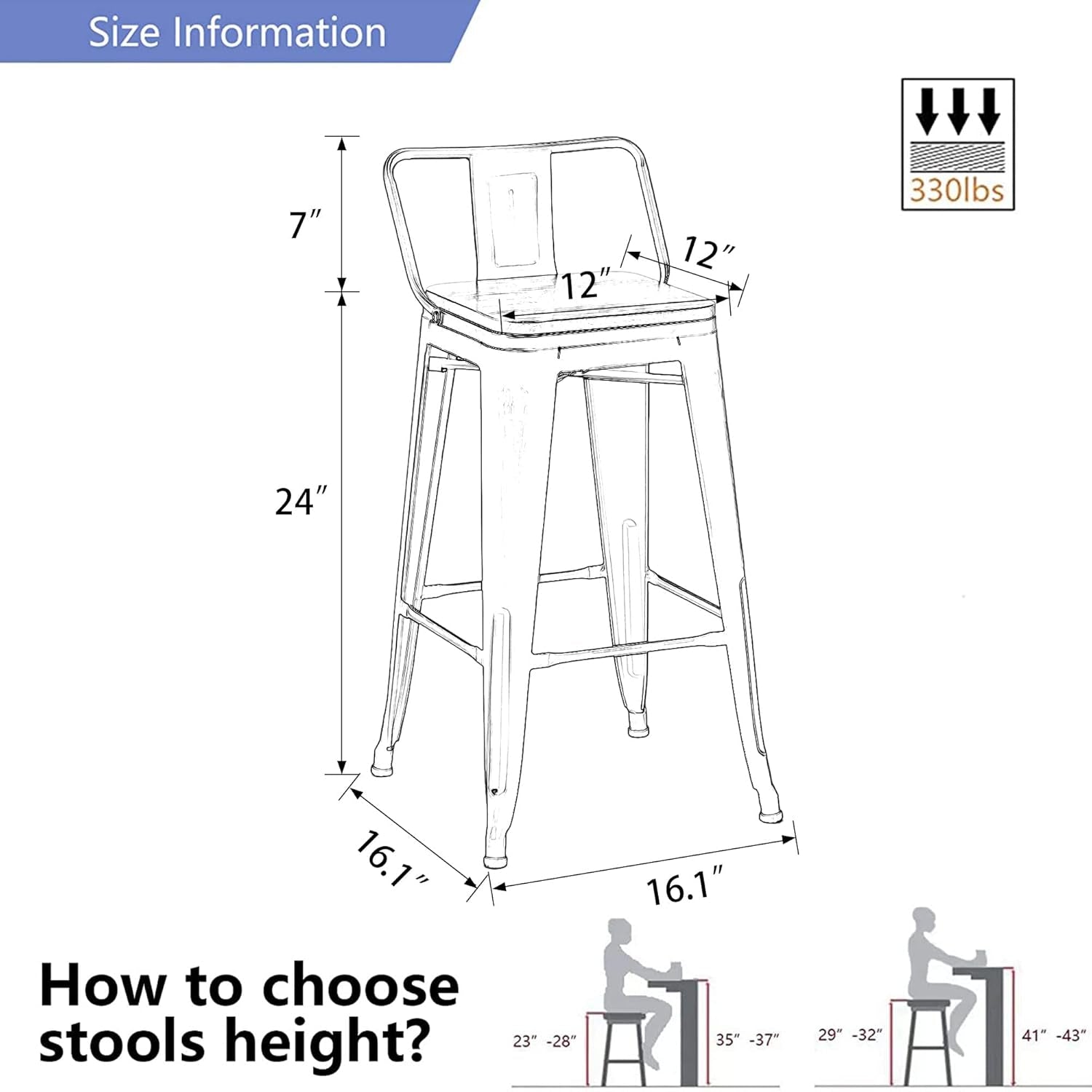 Size Information

330lbs

7″

12″

12″

24″

16.1″

16.1″

How to choose stools height?

23″ -28″

35″ -37″

29″ -32″

41″ -43″