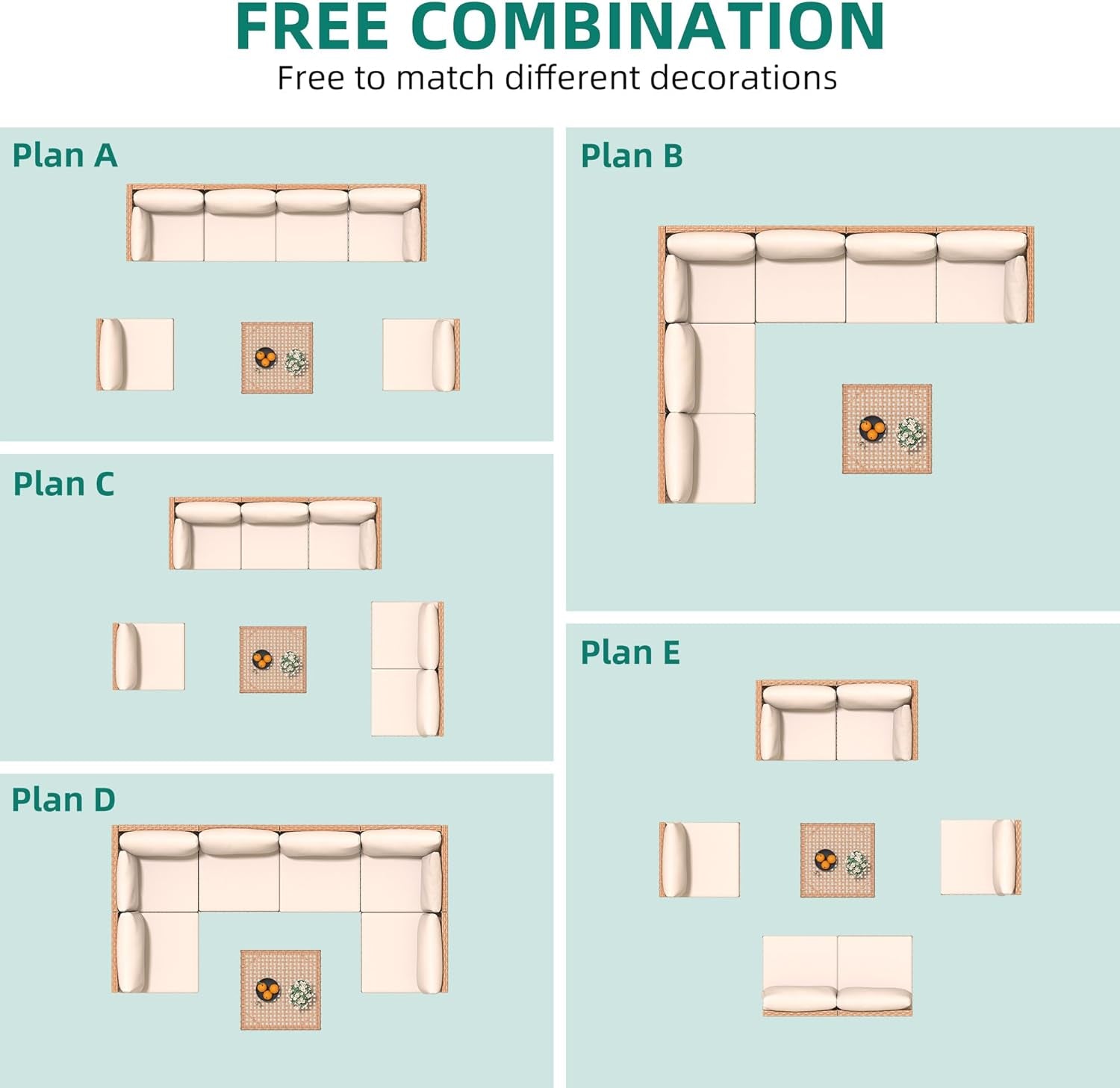 FREE COMBINATION
Free to match different decorations

Plan A

Plan C

Plan D

Plan B

Plan E