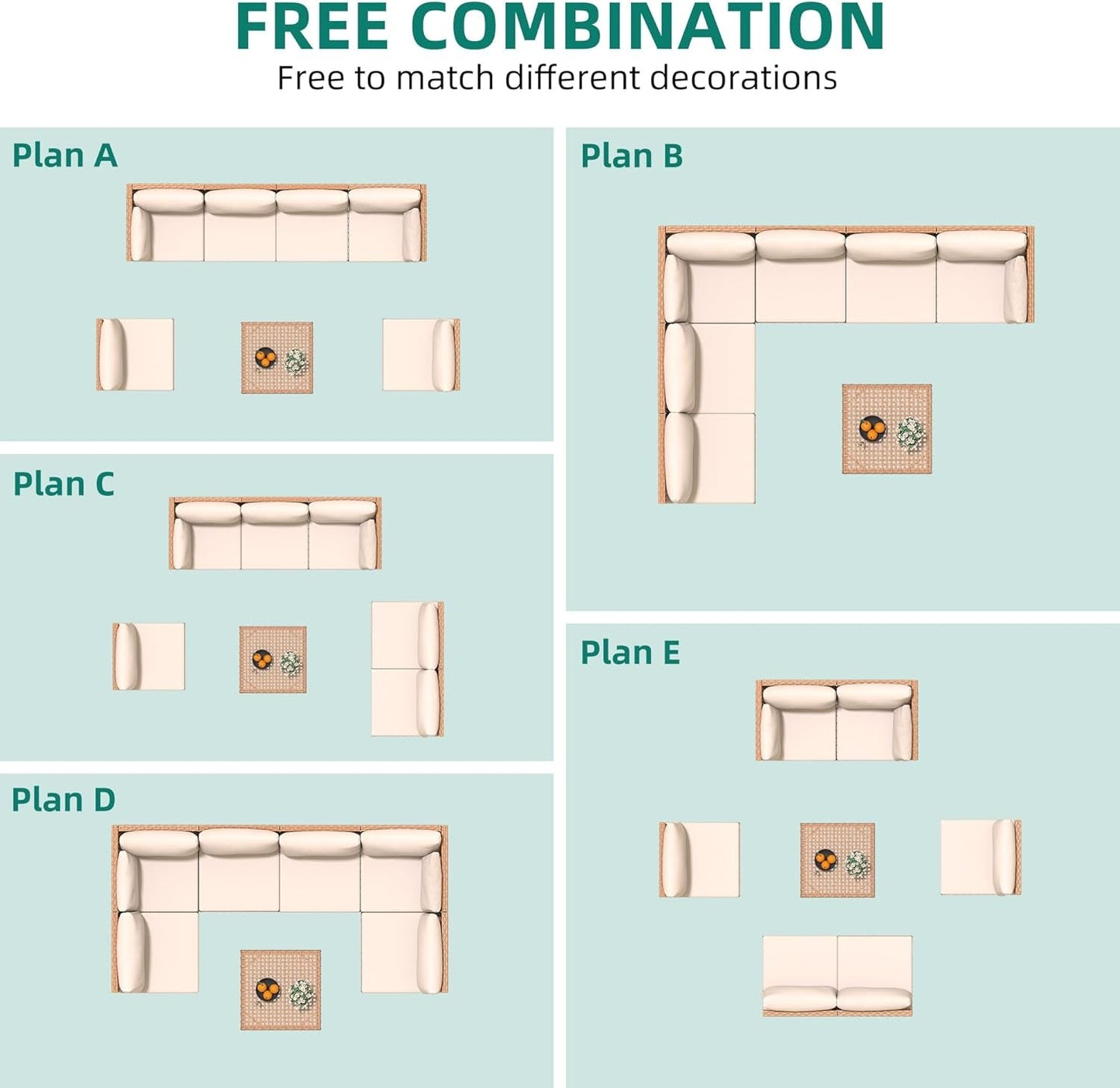 FREE COMBINATION

Free to match different decorations

Plan A

Plan C

Plan D

Plan B

Plan E