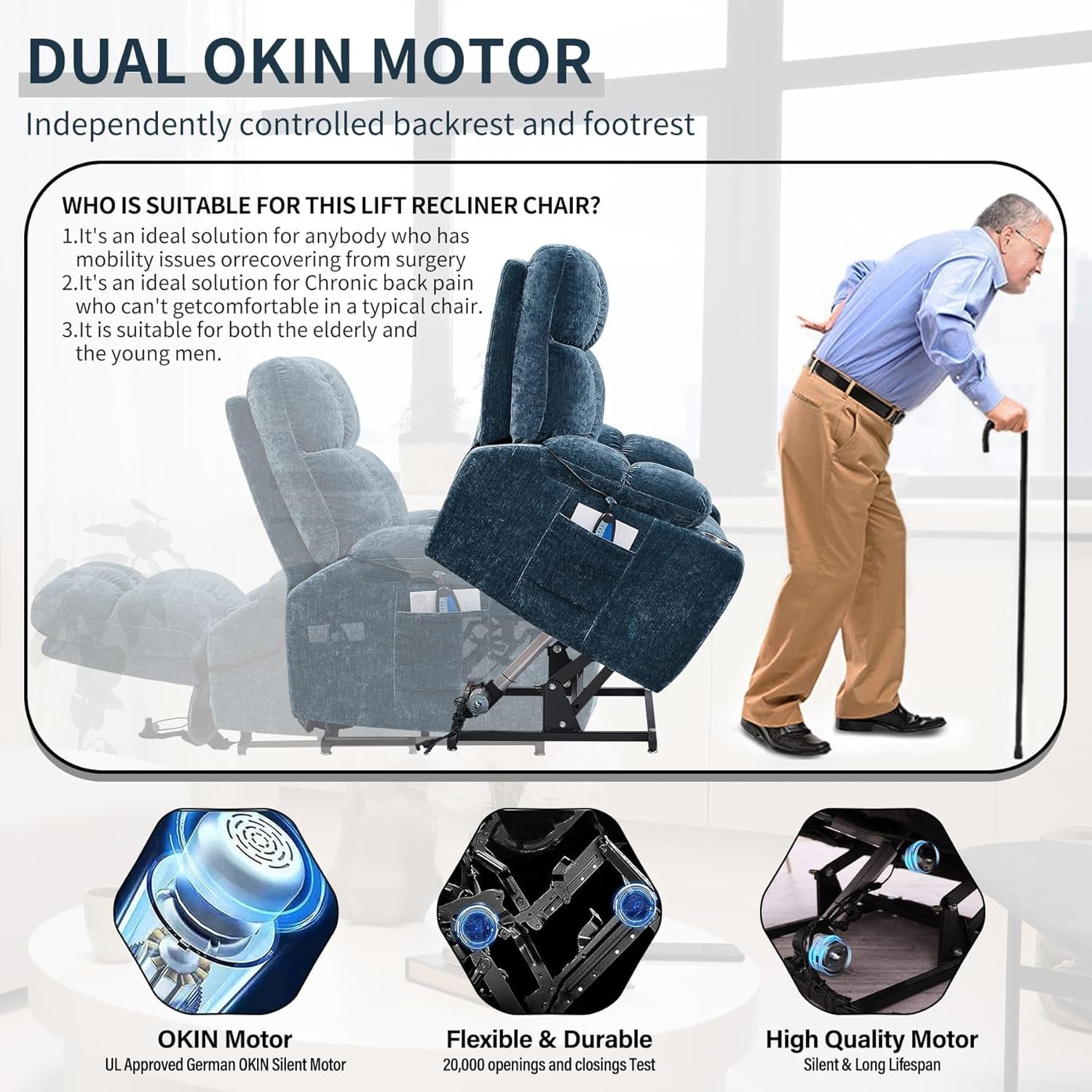 DUAL OKIN MOTOR

Independently controlled backrest and footrest

WHO IS SUITABLE FOR THIS LIFT RECLINER CHAIR?

1.It's an ideal solution for anybody who has mobility issues orrecovering from surgery
2.It's an ideal solution for Chronic back pain who can't getcomfortable in a typical chair.
3.It is suitable for both the elderly and the young men.

OKIN Motor
UL Approved German OKIN Silent Motor

Flexible & Durable
20,000 openings and closings Test

High Quality Motor
Silent & Long Lifespan