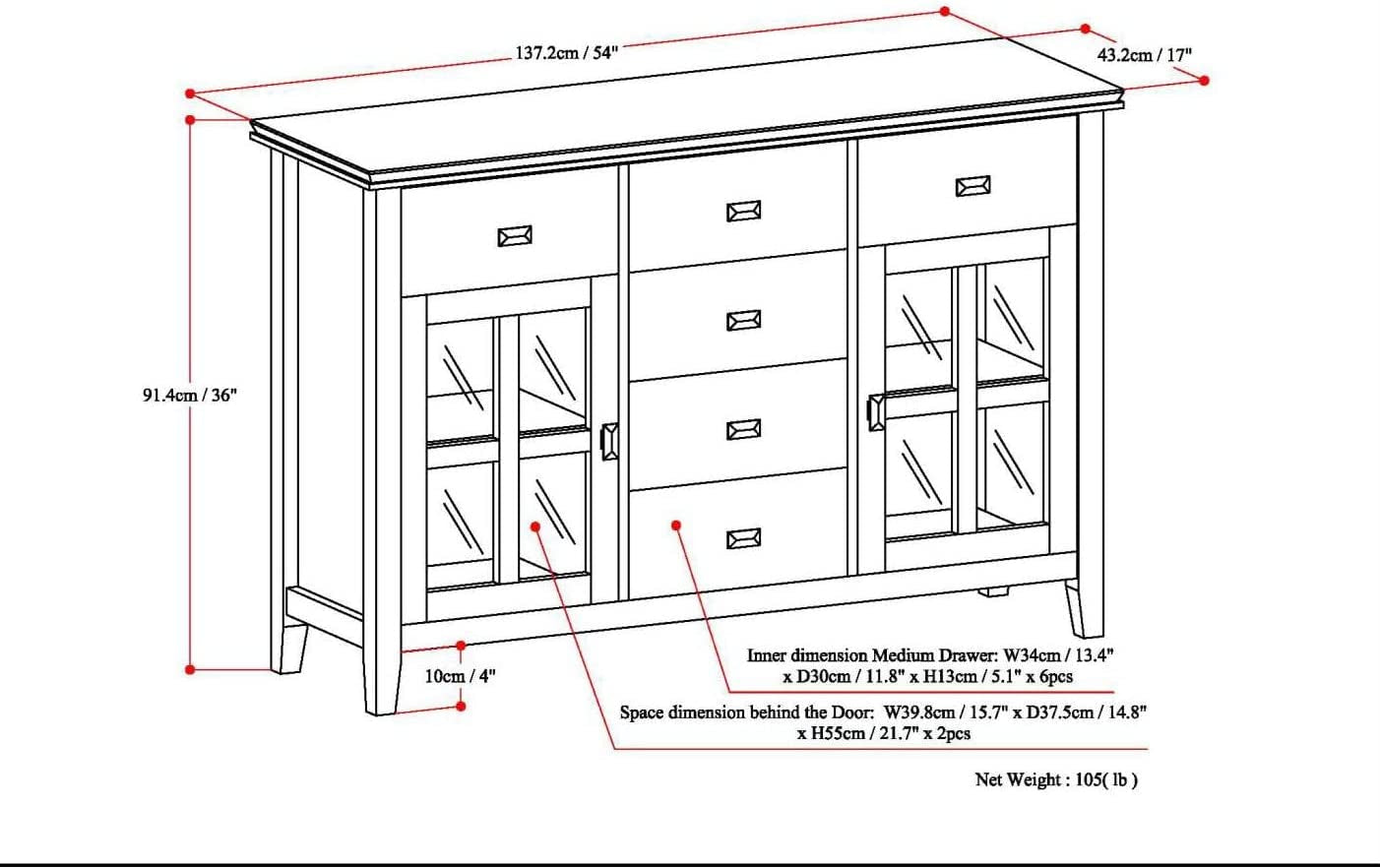 137.2cm / 54"

43.2cm / 17"

91.4cm / 36"

10cm / 4"

Inner dimension Medium Drawer: W34cm / 13.4" x D30cm / 11.8" x H13cm / 5.1" x 6pcs

Space dimension behind the Door: W39.8cm / 15.7" x D37.5cm / 14.8" x H55cm / 21.7" x 2pcs

Net Weight : 105( lb )