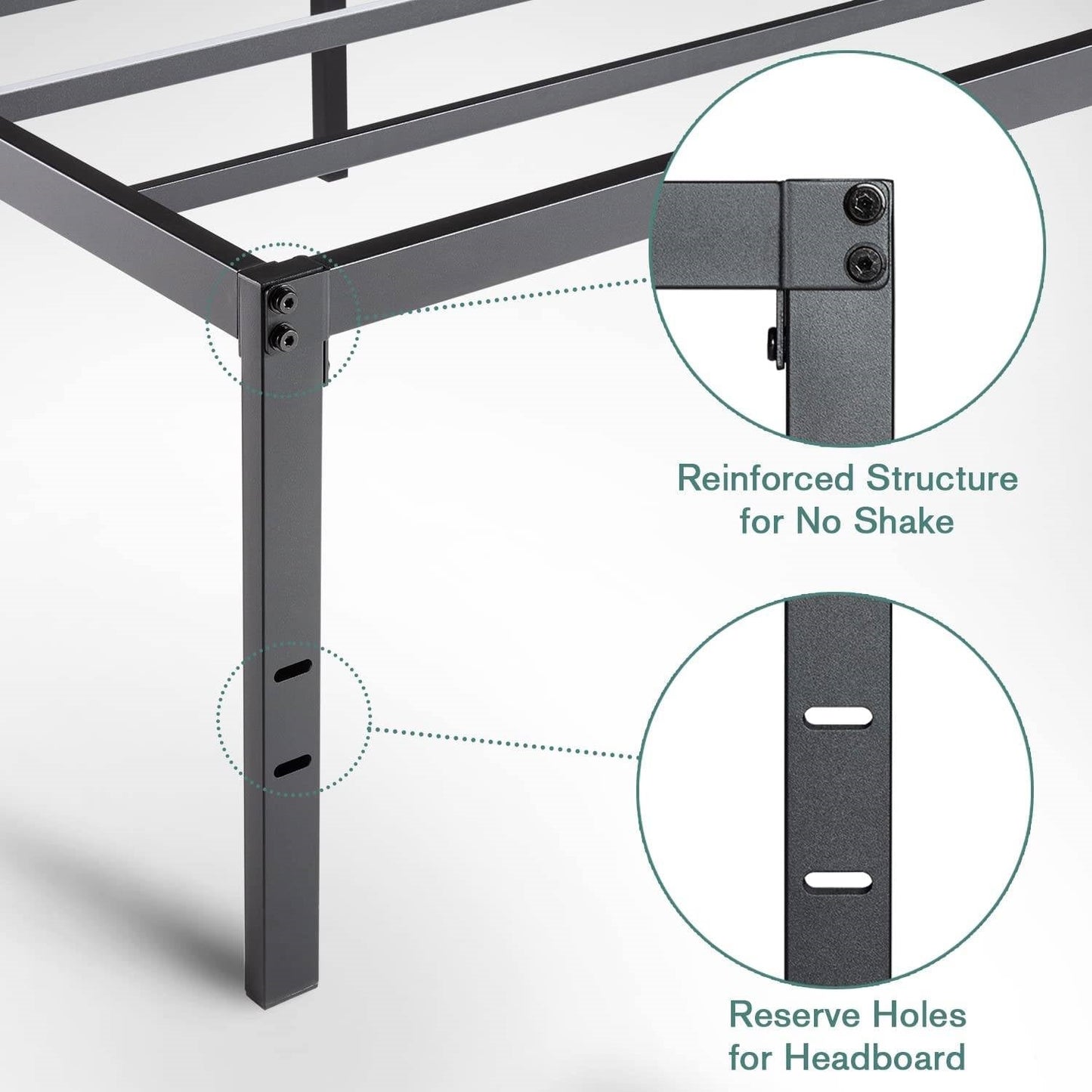 Reinforced Structure for No Shake

Reserve Holes for Headboard