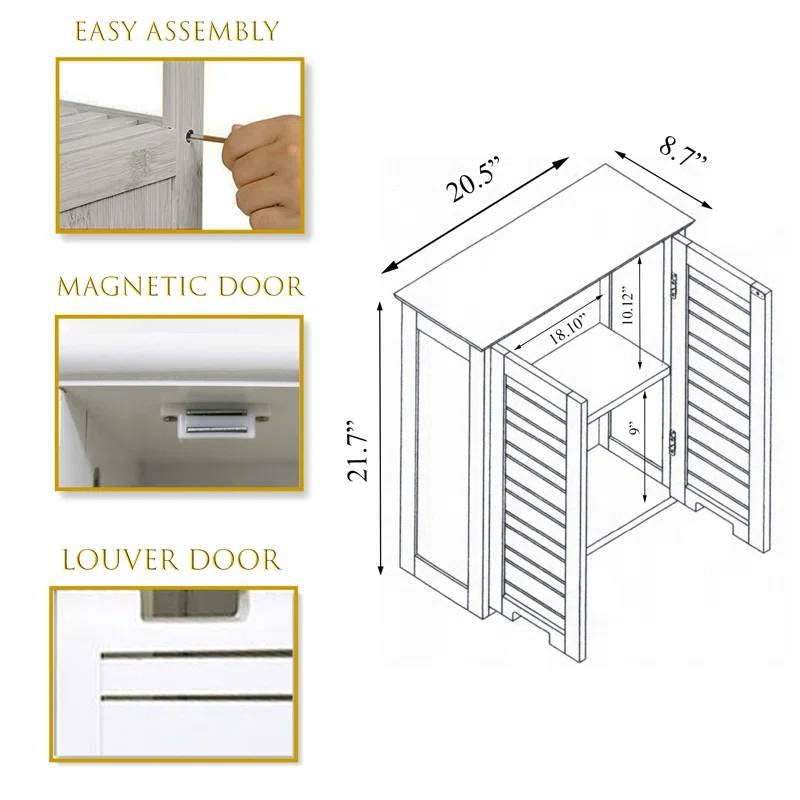 EASY ASSEMBLY

MAGNETIC DOOR

LOUVER DOOR

20.5”

8.7”

21.7”

18.10”

10.12”

9”