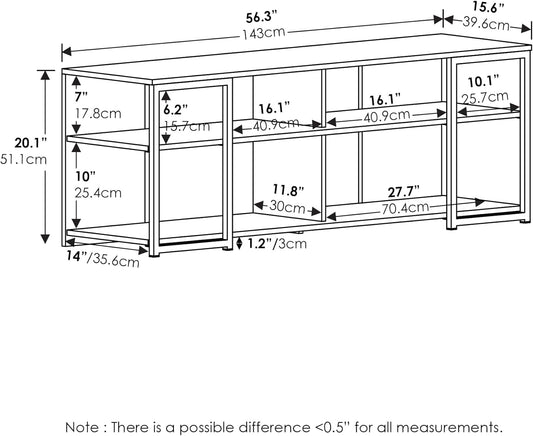 56.3"
143cm

15.6"
39.6cm

20.1"
51.1cm

7"
17.8cm

6.2"
15.7cm

16.1"
40.9cm

16.1"
40.9cm

10.1"
25.7cm

10"
25.4cm

11.8"
30cm

27.7"
70.4cm

14"/35.6cm

1.2"/3cm

Note : There is a possible difference <0.5" for all measurements.