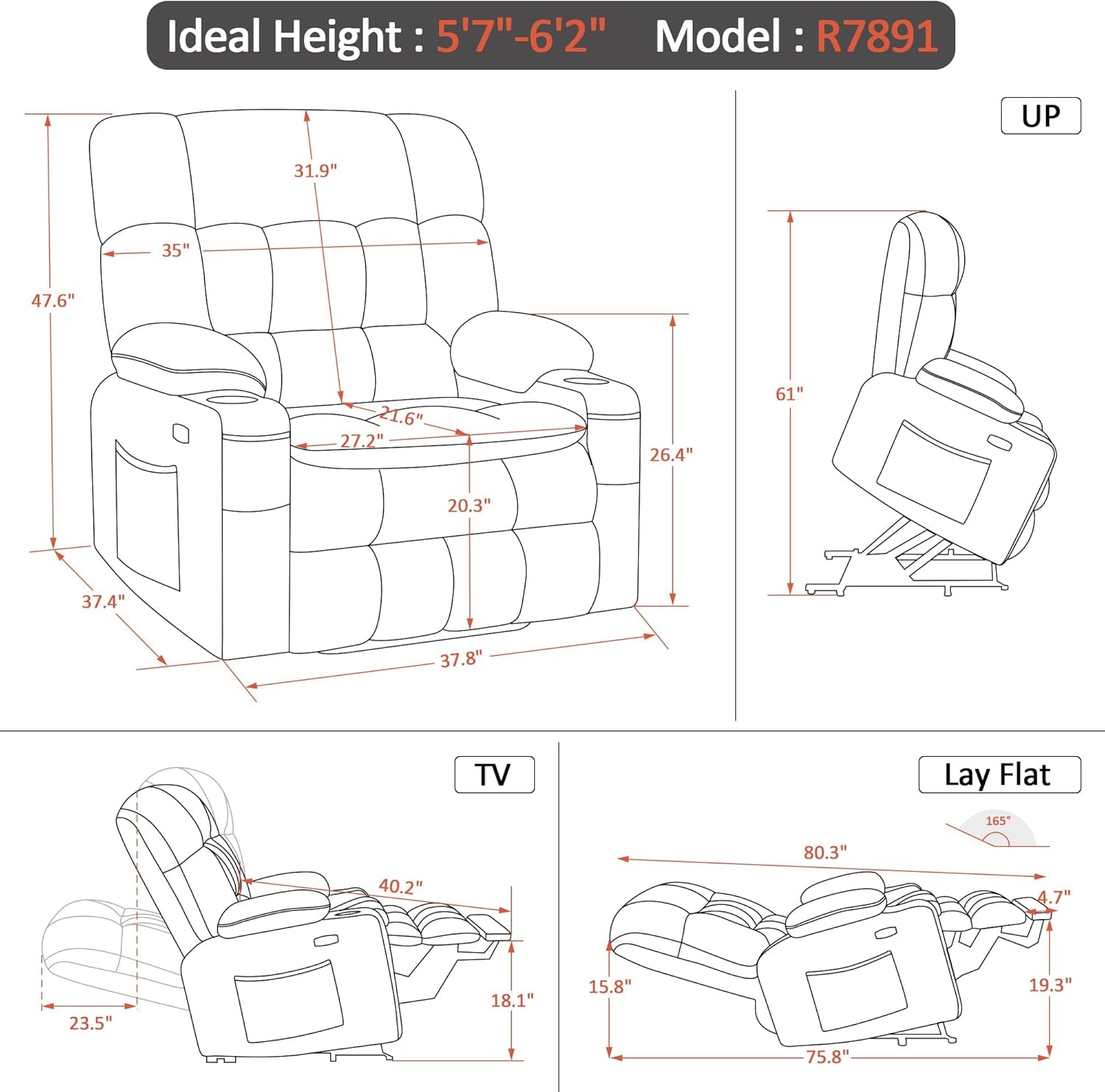 Ideal Height : 5'7"-6'2" Model : R7891

31.9"
35"
47.6"
21.6"
27.2"
26.4"
20.3"
37.4"
37.8"

UP
61"

TV
40.2"
18.1"
23.5"

Lay Flat
165°
80.3"
4.7"
15.8"
19.3"
75.8"