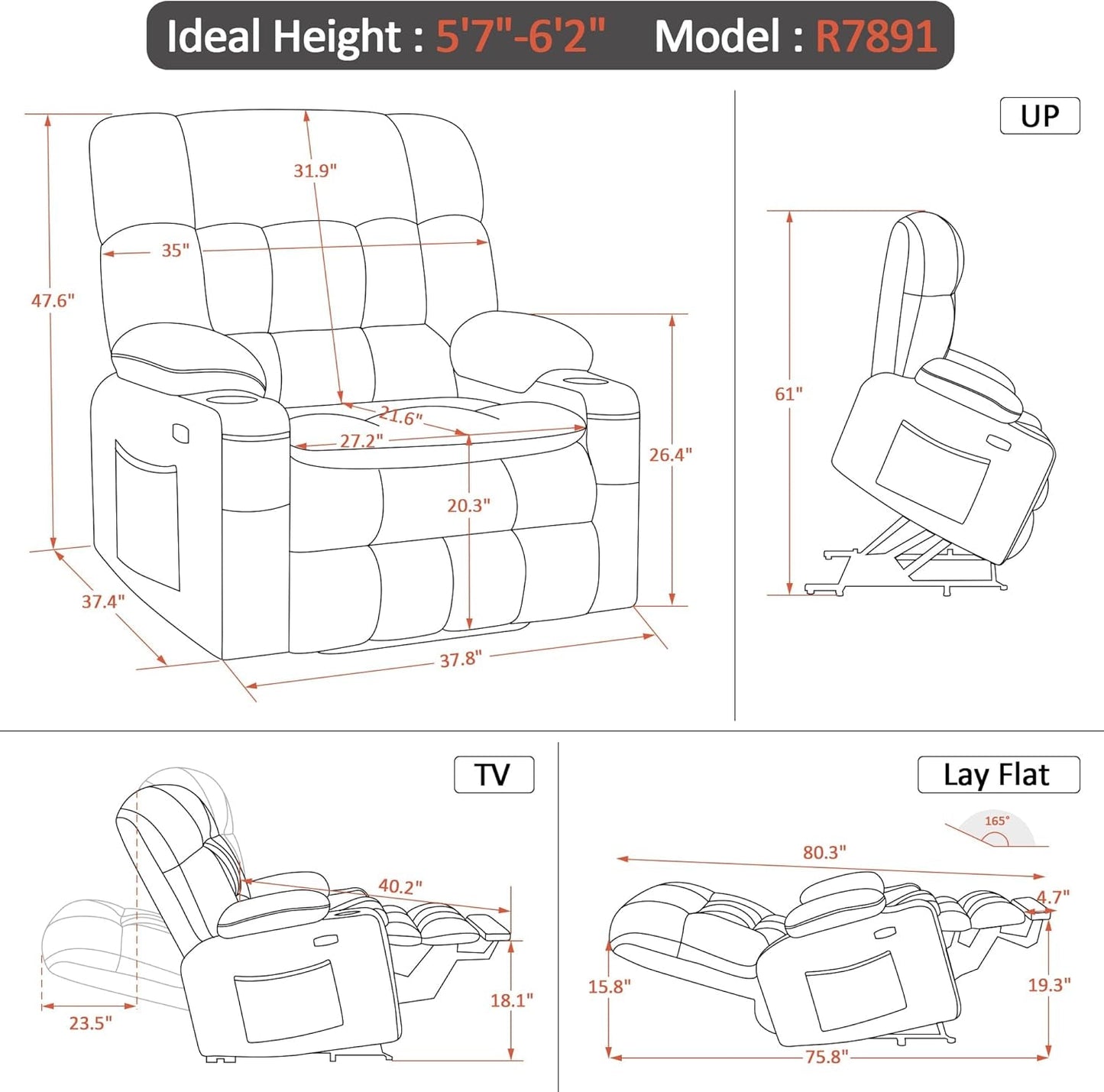 Ideal Height : 5'7"-6'2" Model : R7891

31.9"

35"

47.6"

21.6"

27.2"

26.4"

20.3"

37.4"

37.8"

UP

61"

TV

40.2"

18.1"

23.5"

Lay Flat

165°

80.3"

4.7"

15.8"

19.3"

75.8"