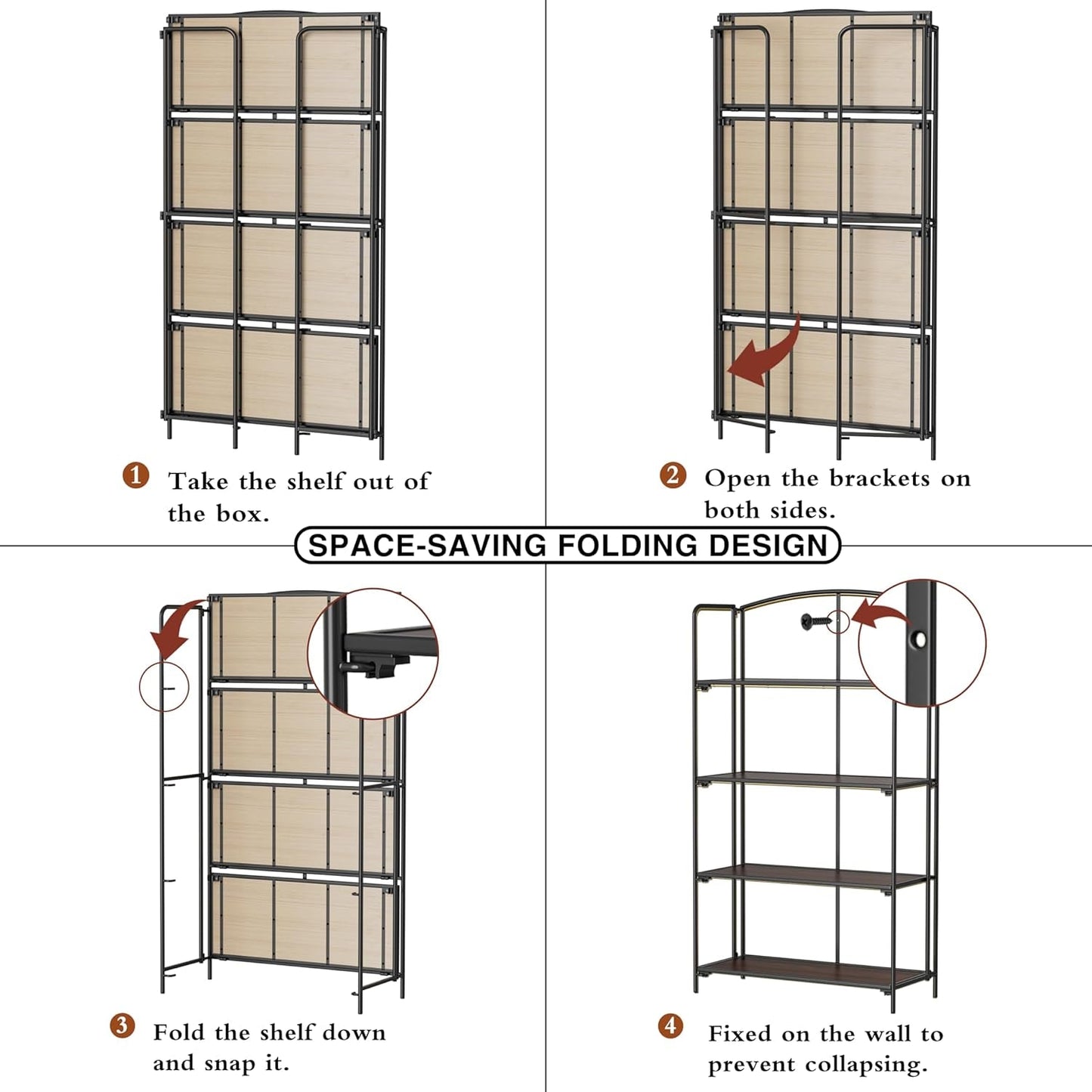 1 Take the shelf out of the box.

2 Open the brackets on both sides.

SPACE-SAVING FOLDING DESIGN

3 Fold the shelf down and snap it.

4 Fixed on the wall to prevent collapsing.