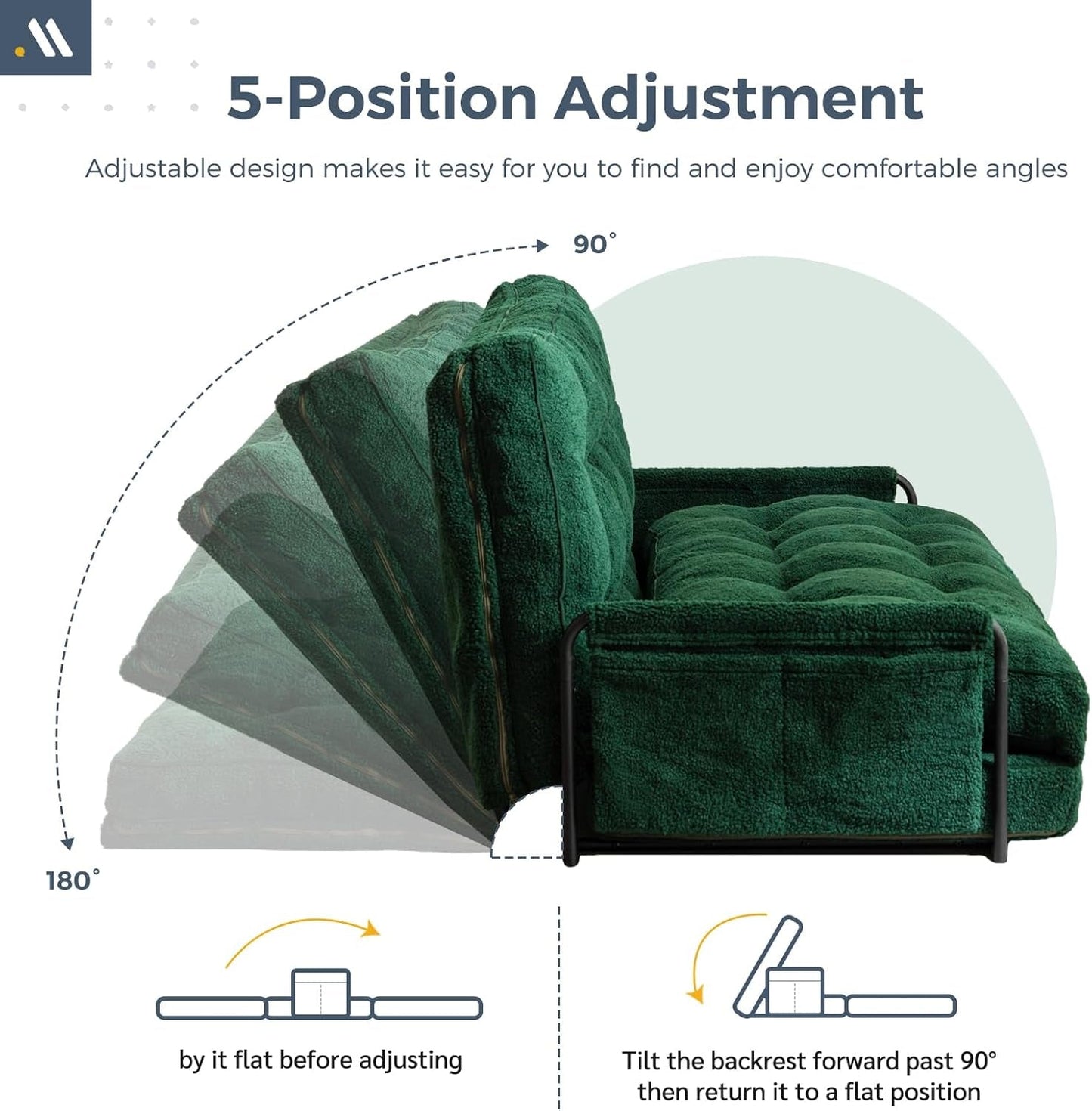 5-Position Adjustment

Adjustable design makes it easy for you to find and enjoy comfortable angles

90°

180°

by it flat before adjusting

Tilt the backrest forward past 90° then return it to a flat position