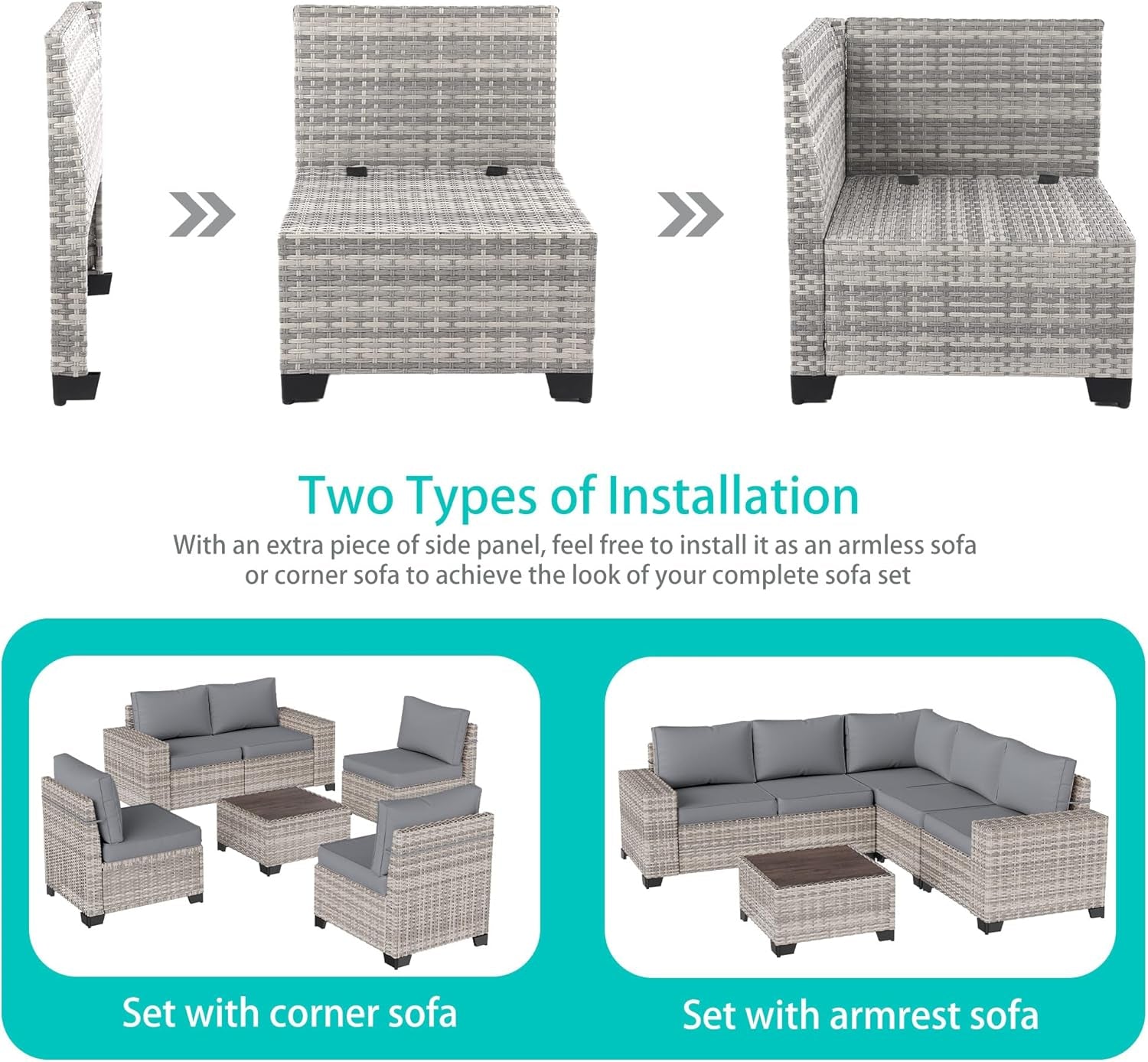 Two Types of Installation

With an extra piece of side panel, feel free to install it as an armless sofa or corner sofa to achieve the look of your complete sofa set

Set with corner sofa

Set with armrest sofa