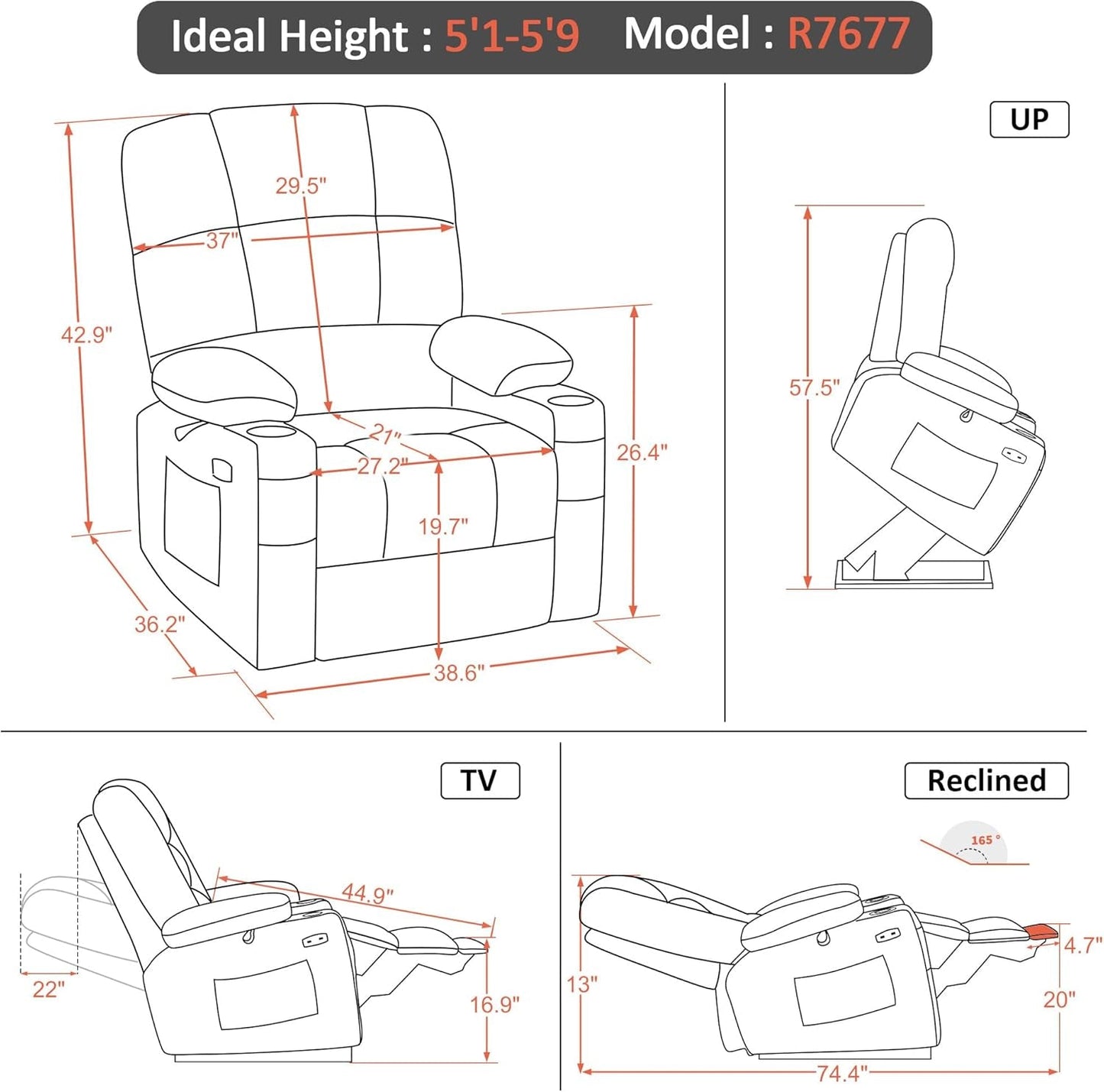 Ideal Height : 5'1-5'9 Model : R7677

29.5"

37"

42.9"

21"

27.2"

26.4"

19.7"

36.2"

38.6"

UP

57.5"

TV

44.9"

22"

16.9"

Reclined

165 °

4.7"

13"

20"

74.4"