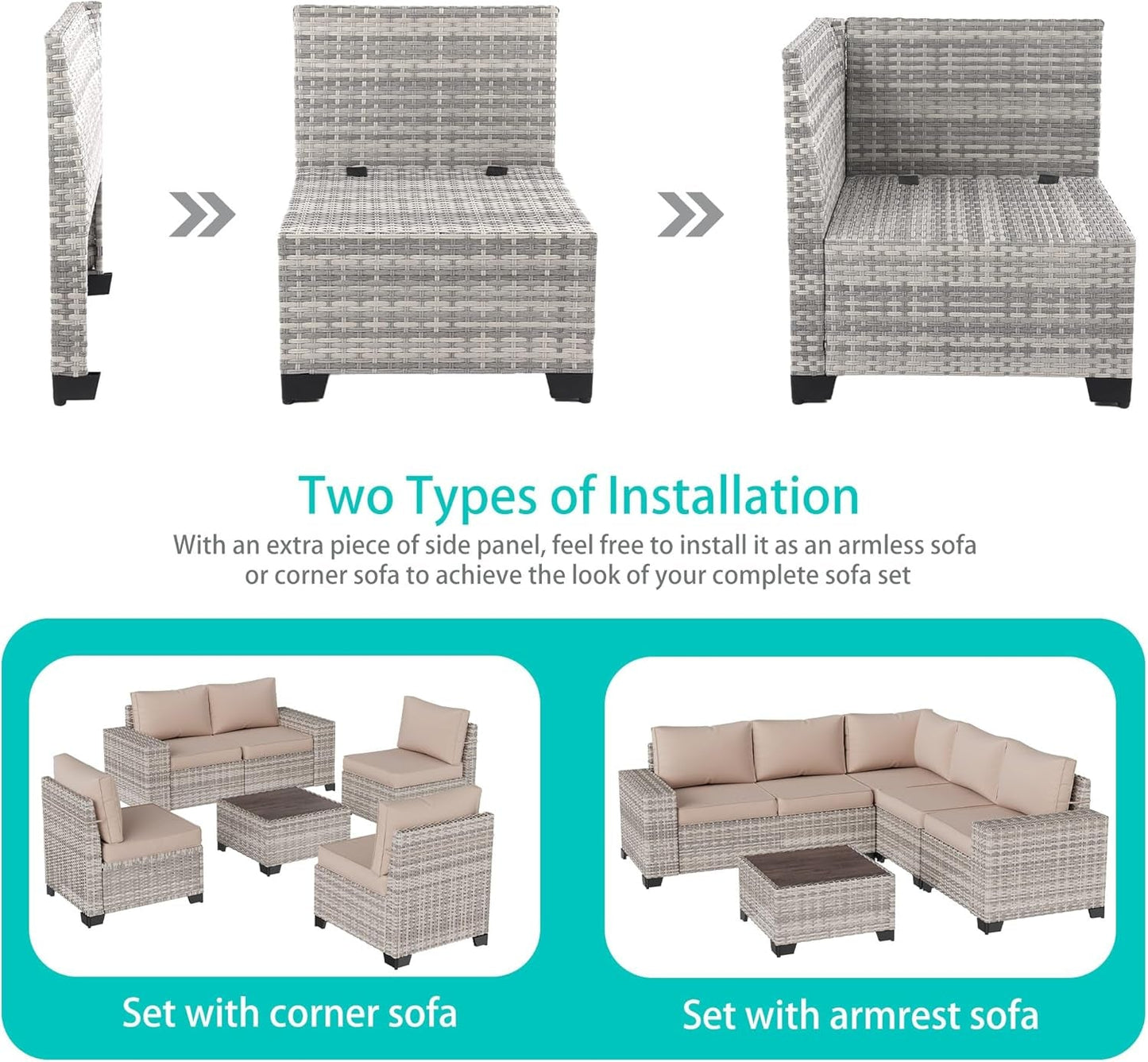 Two Types of Installation

With an extra piece of side panel, feel free to install it as an armless sofa or corner sofa to achieve the look of your complete sofa set

Set with corner sofa

Set with armrest sofa