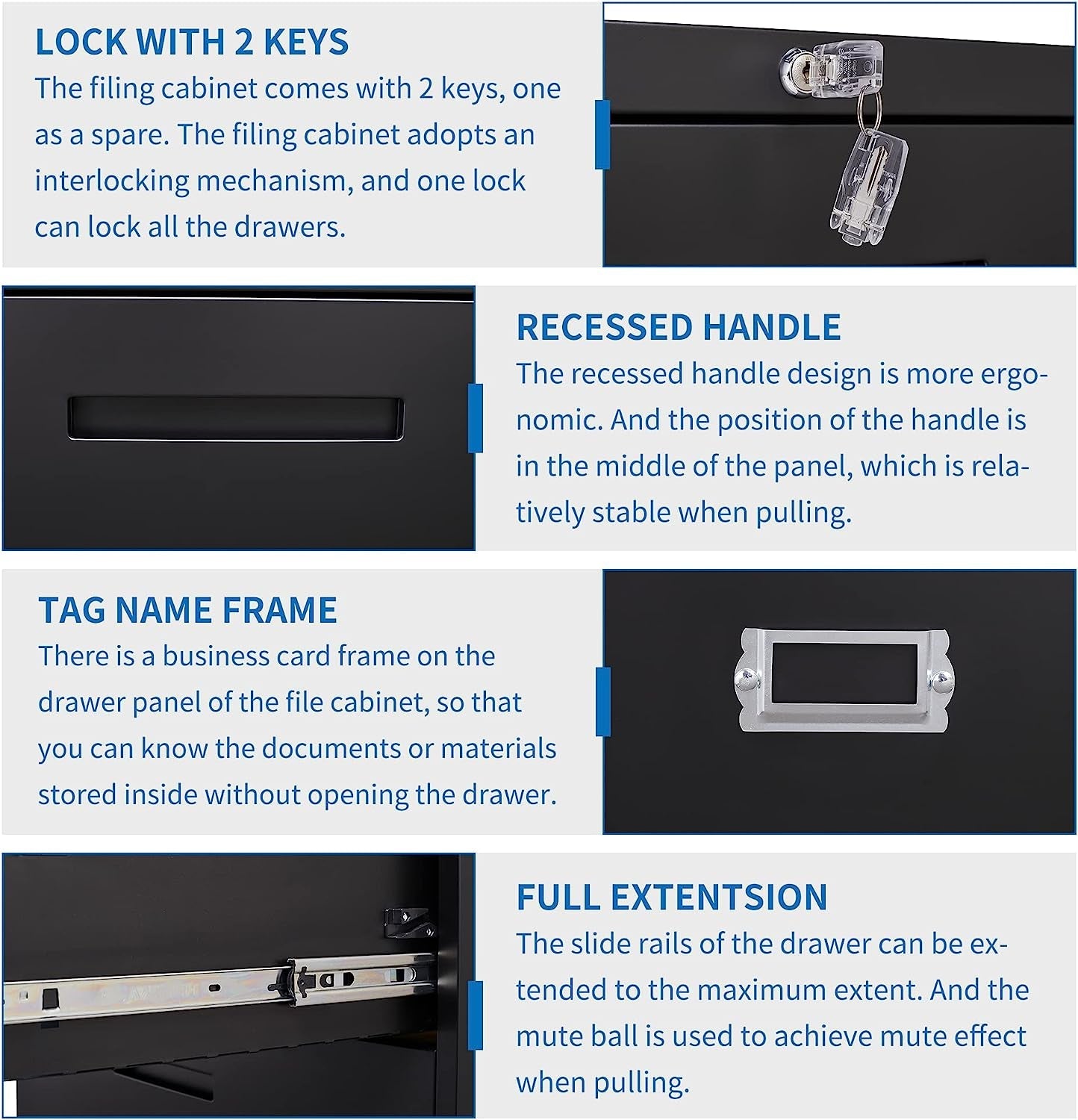 LOCK WITH 2 KEYS
The filing cabinet comes with 2 keys, one as a spare. The filing cabinet adopts an interlocking mechanism, and one lock can lock all the drawers.

RECESSED HANDLE
The recessed handle design is more ergonomic. And the position of the handle is in the middle of the panel, which is relatively stable when pulling.

TAG NAME FRAME
There is a business card frame on the drawer panel of the file cabinet, so that you can know the documents or materials stored inside without opening the drawer.

FULL EXTENTSION
The slide rails of the drawer can be extended to the maximum extent. And the mute ball is used to achieve mute effect when pulling.