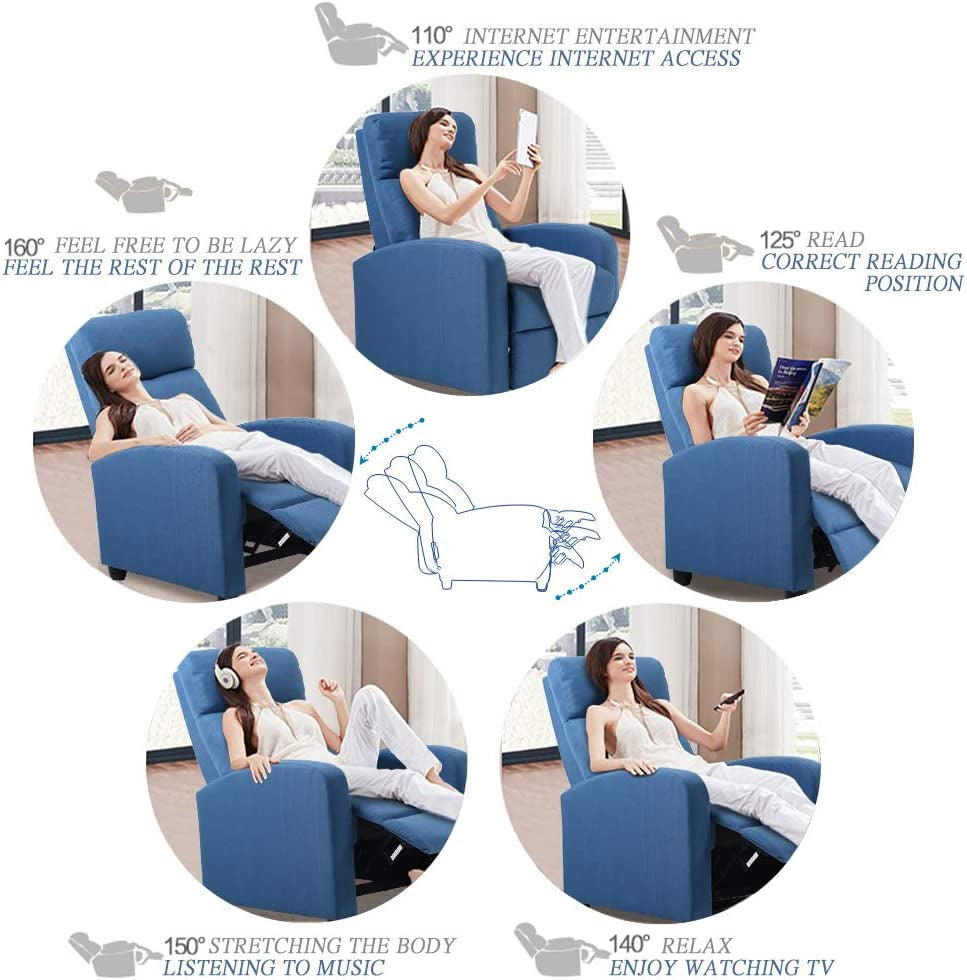 110° INTERNET ENTERTAINMENT
EXPERIENCE INTERNET ACCESS

160° FEEL FREE TO BE LAZY
FEEL THE REST OF THE REST

125° READ
CORRECT READING POSITION

150° STRETCHING THE BODY
LISTENING TO MUSIC

140° RELAX
ENJOY WATCHING TV