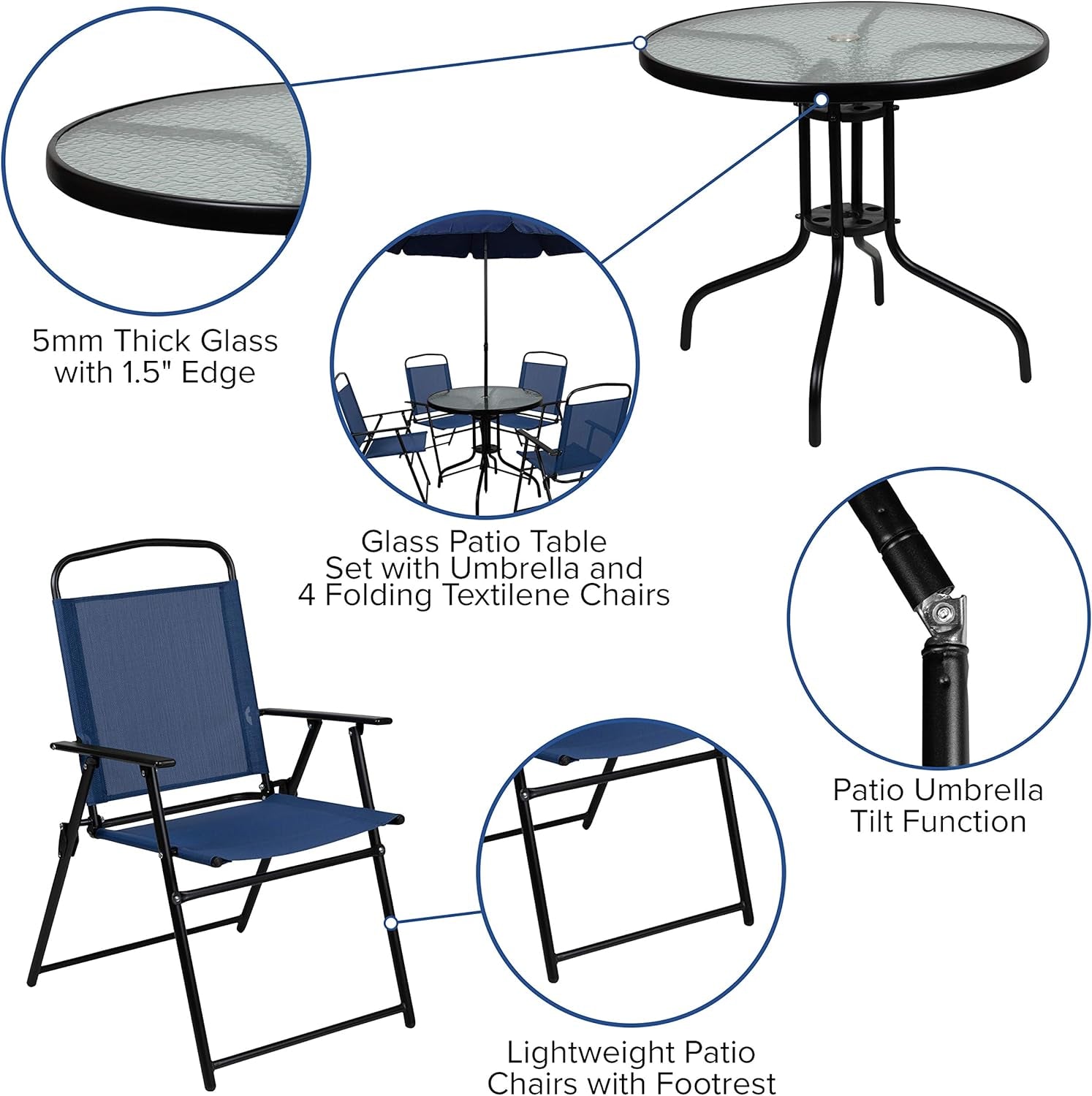 5mm Thick Glass with 1.5" Edge

Glass Patio Table Set with Umbrella and 4 Folding Textilene Chairs

Patio Umbrella Tilt Function

Lightweight Patio Chairs with Footrest