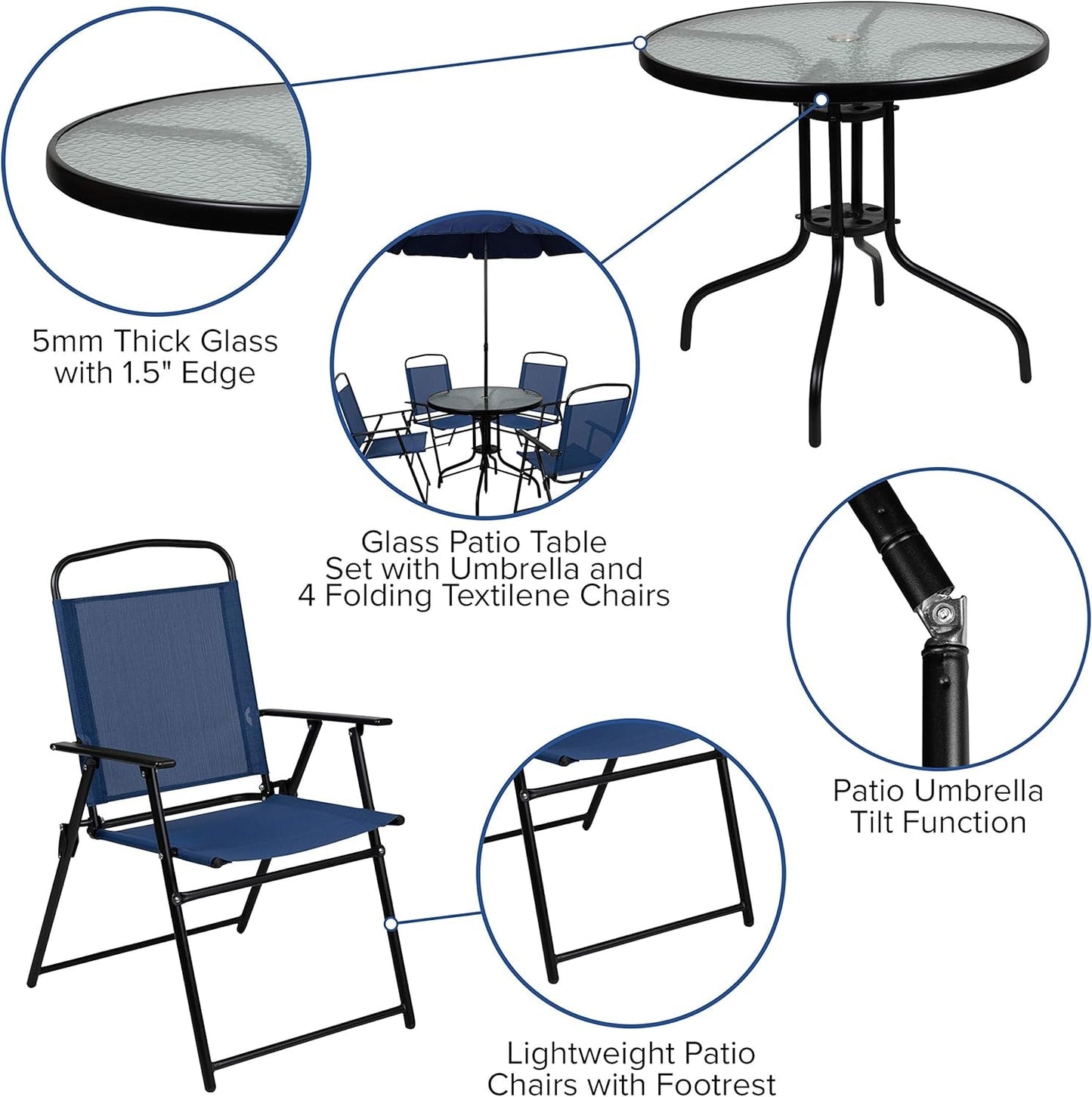 5mm Thick Glass with 1.5" Edge

Glass Patio Table Set with Umbrella and 4 Folding Textilene Chairs

Patio Umbrella Tilt Function

Lightweight Patio Chairs with Footrest