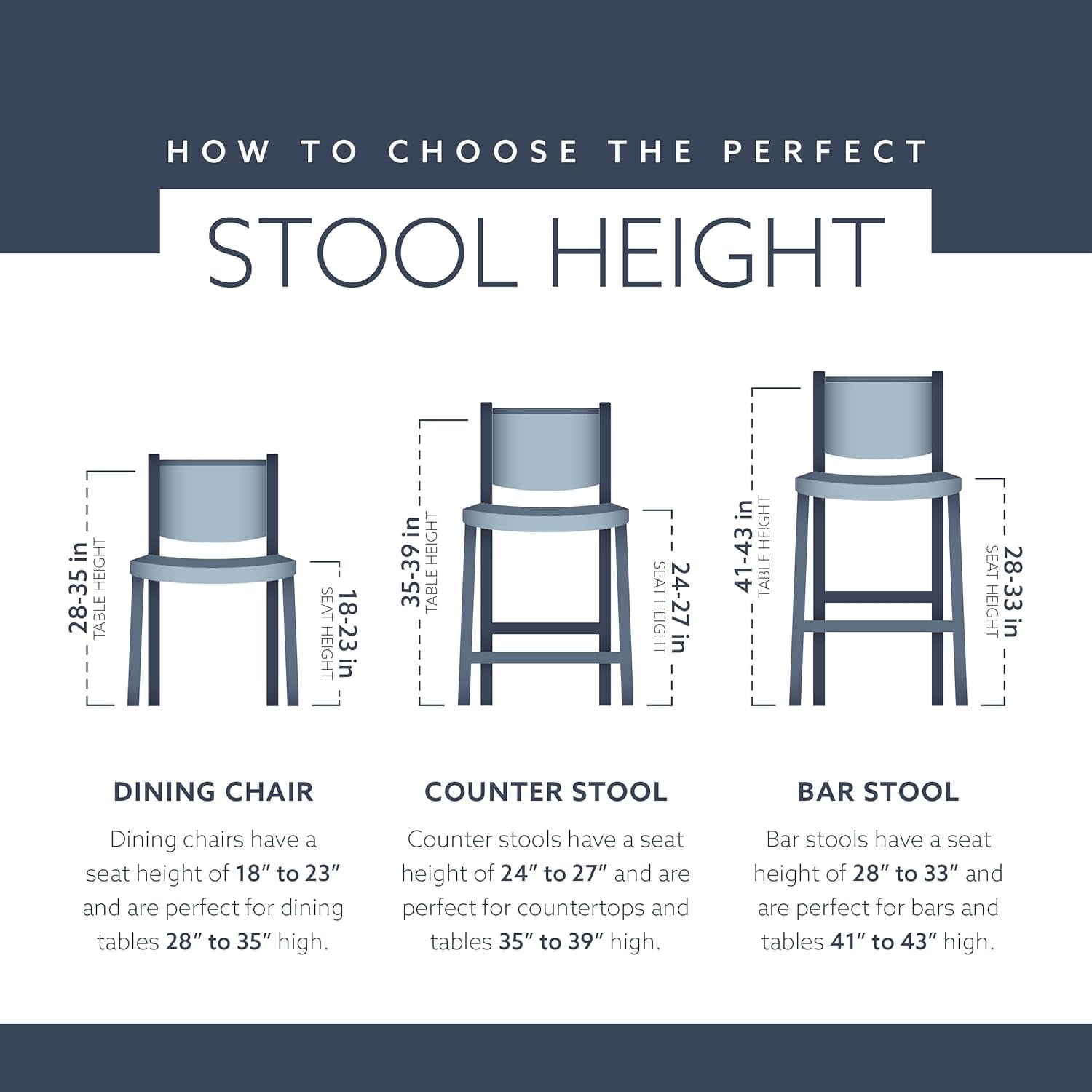 HOW TO CHOOSE THE PERFECT

STOOL HEIGHT

28-35 in
TABLE HEIGHT

18-23 in
SEAT HEIGHT

35-39 in
TABLE HEIGHT

24-27 in
SEAT HEIGHT

41-43 in
TABLE HEIGHT

28-33 in
SEAT HEIGHT

DINING CHAIR

Dining chairs have a seat height of 18″ to 23″ and are perfect for dining tables 28″ to 35″ high.

COUNTER STOOL

Counter stools have a seat height of 24″ to 27″ and are perfect for countertops and tables 35″ to 39″ high.

BAR STOOL

Bar stools have a seat height of 28″ to 33″ and are perfect for bars and tables 41″ to 43″ high.