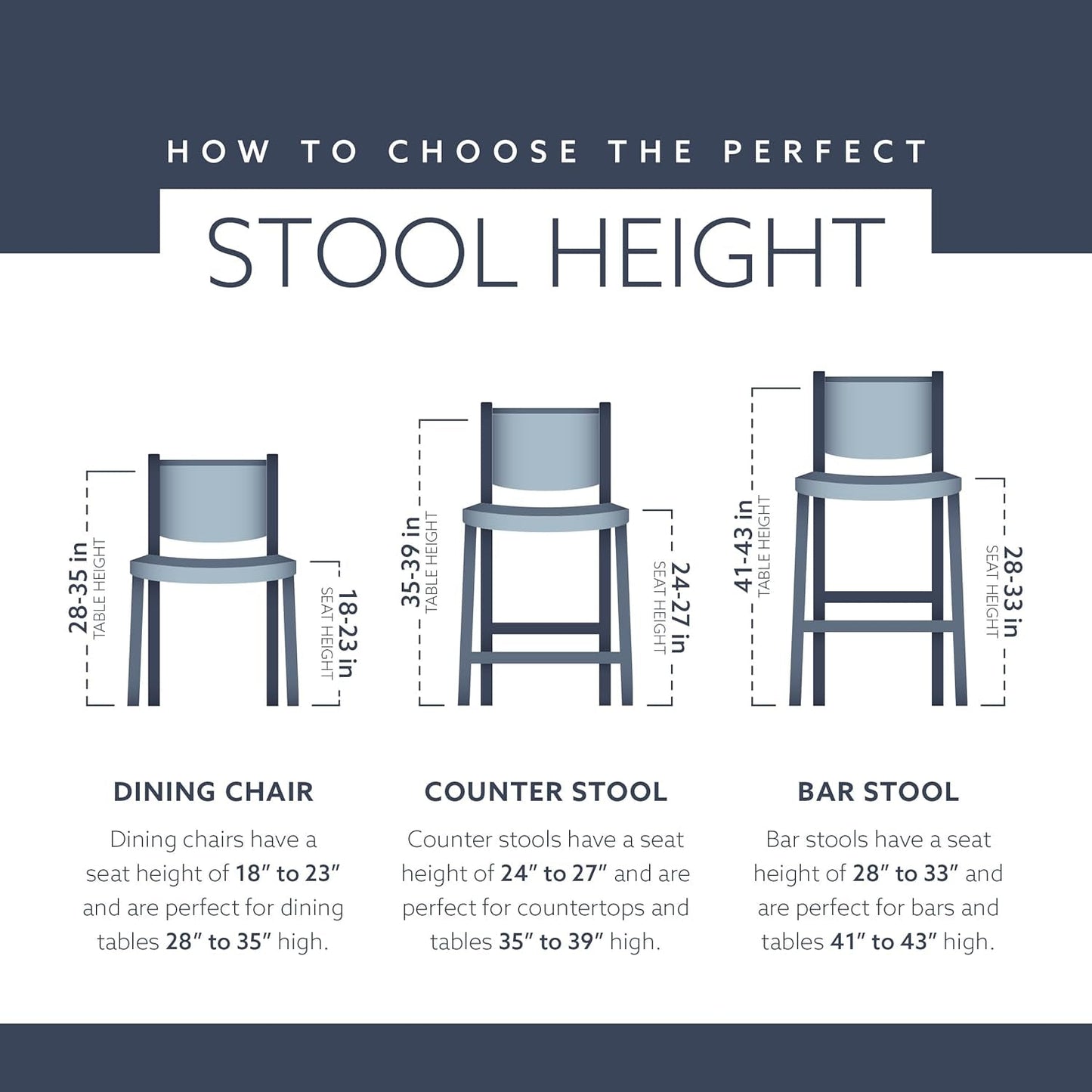 HOW TO CHOOSE THE PERFECT

STOOL HEIGHT

28-35 in
TABLE HEIGHT

18-23 in
SEAT HEIGHT

35-39 in
TABLE HEIGHT

24-27 in
SEAT HEIGHT

41-43 in
TABLE HEIGHT

28-33 in
SEAT HEIGHT

DINING CHAIR

Dining chairs have a seat height of 18″ to 23″ and are perfect for dining tables 28″ to 35″ high.

COUNTER STOOL

Counter stools have a seat height of 24″ to 27″ and are perfect for countertops and tables 35″ to 39″ high.

BAR STOOL

Bar stools have a seat height of 28″ to 33″ and are perfect for bars and tables 41″ to 43″ high.