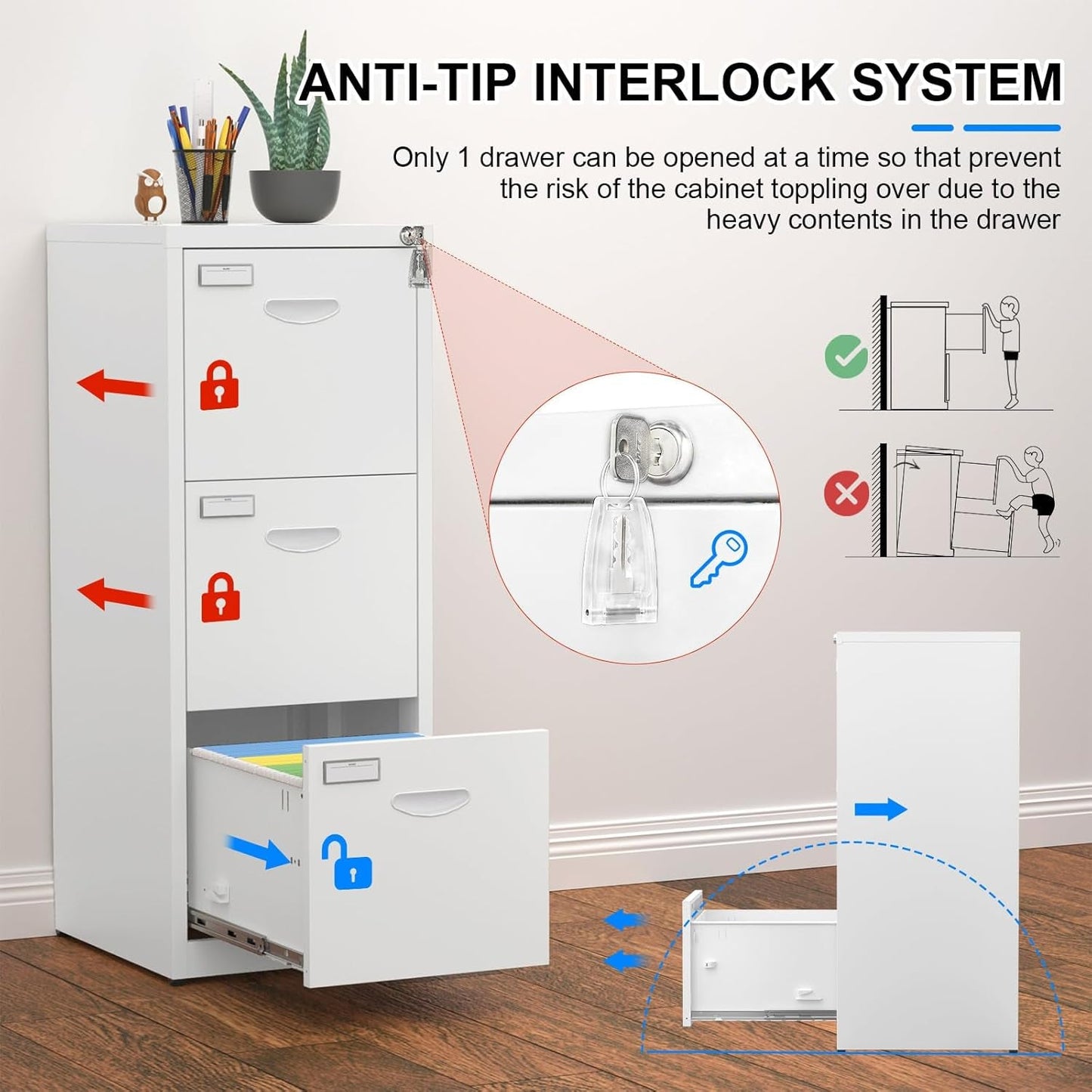 ANTI-TIP INTERLOCK SYSTEM

Only 1 drawer can be opened at a time so that prevent the risk of the cabinet toppling over due to the heavy contents in the drawer