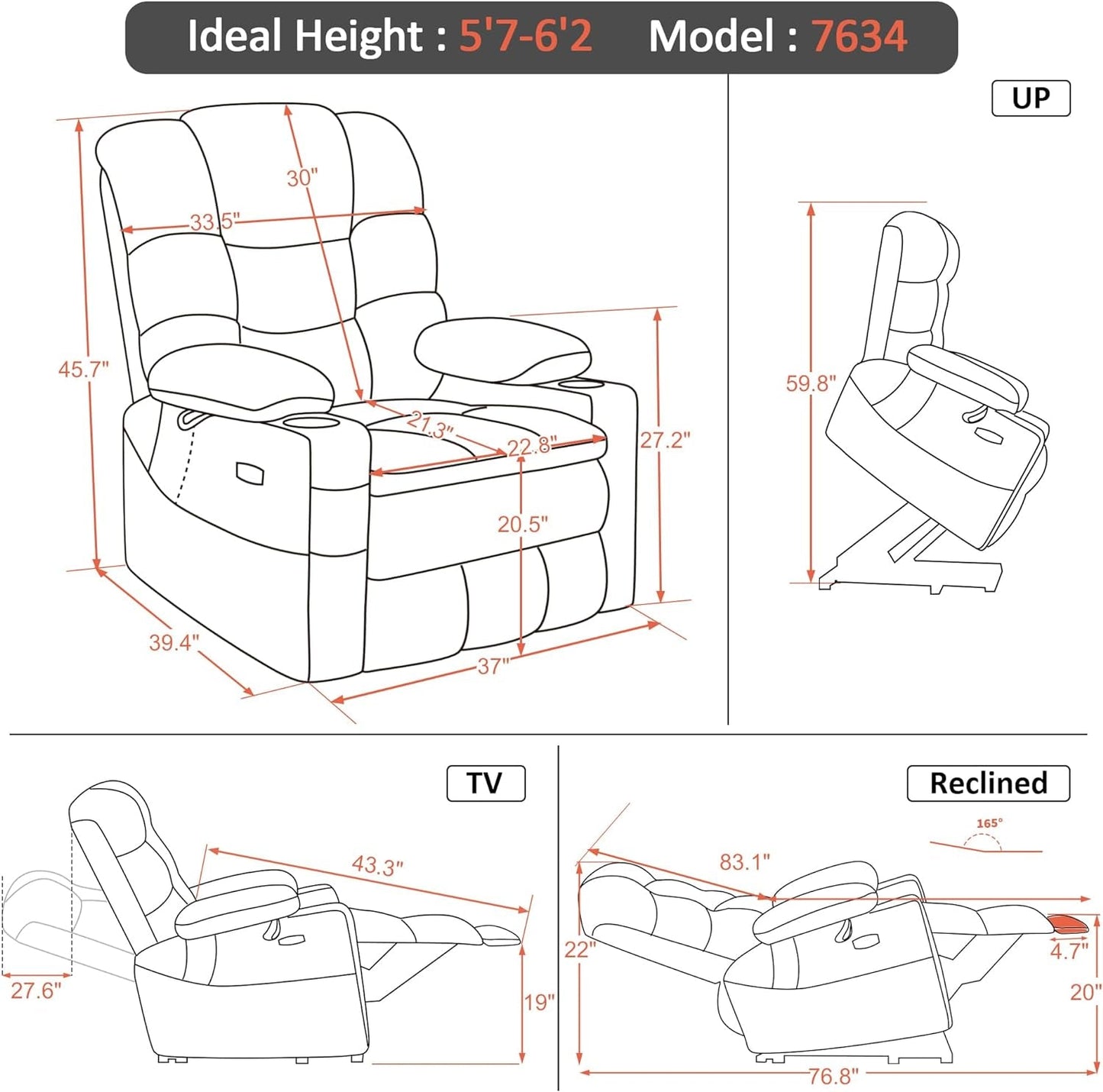 Ideal Height : 5'7-6'2 Model : 7634

30"

33.5"

45.7"

21.3"

22.8"

27.2"

20.5"

39.4"

37"

UP

59.8"

TV

43.3"

27.6"

19"

Reclined

165°

83.1"

22"

4.7"

20"

76.8"