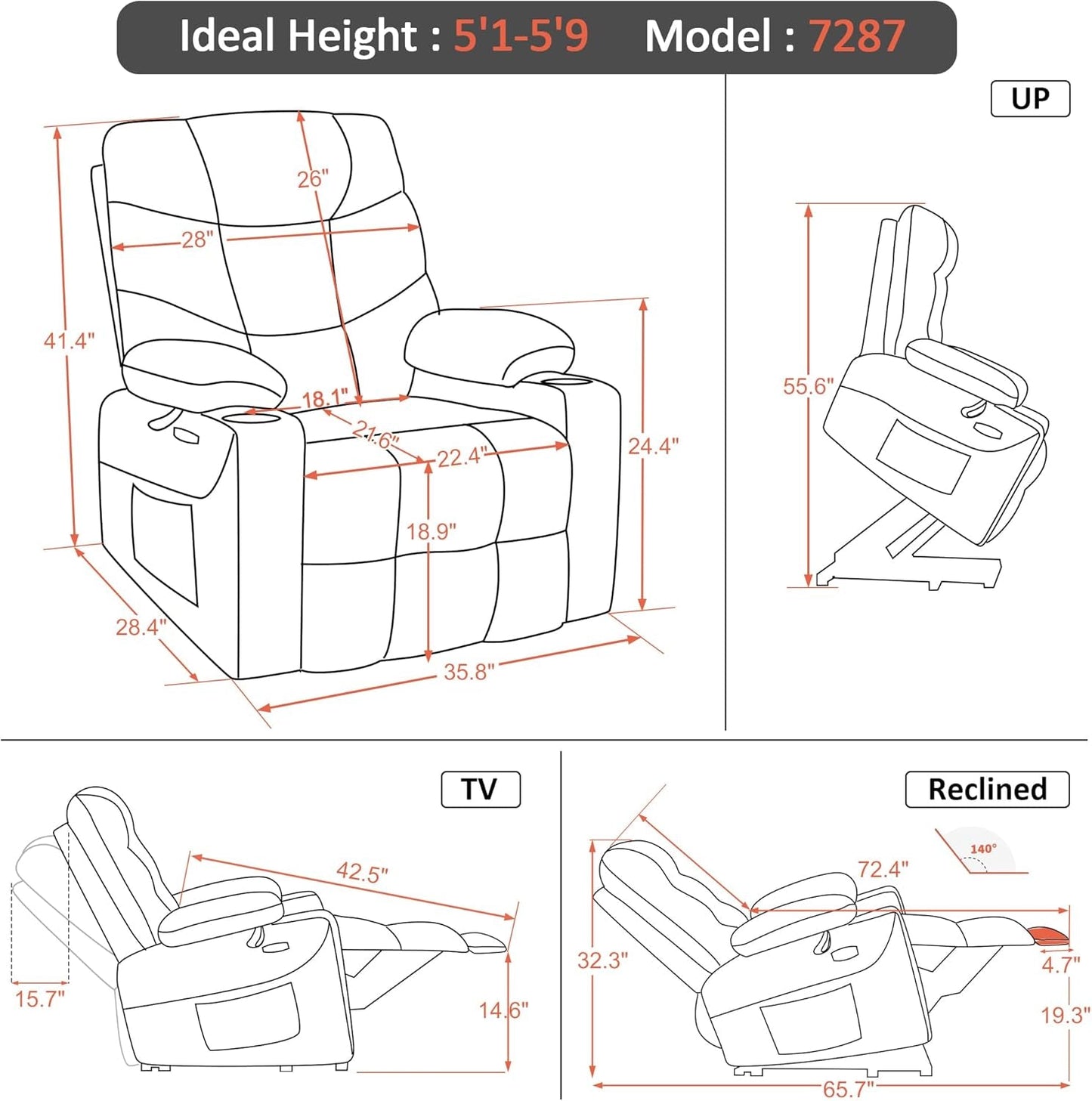 Ideal Height : 5'1-5'9 Model : 7287

26"
28"
41.4"
18.1"
21.6"
22.4"
24.4"
18.9"
28.4"
35.8"

UP

55.6"

TV

42.5"
15.7"
14.6"

Reclined

140°
72.4"
32.3"
4.7"
19.3"
65.7"