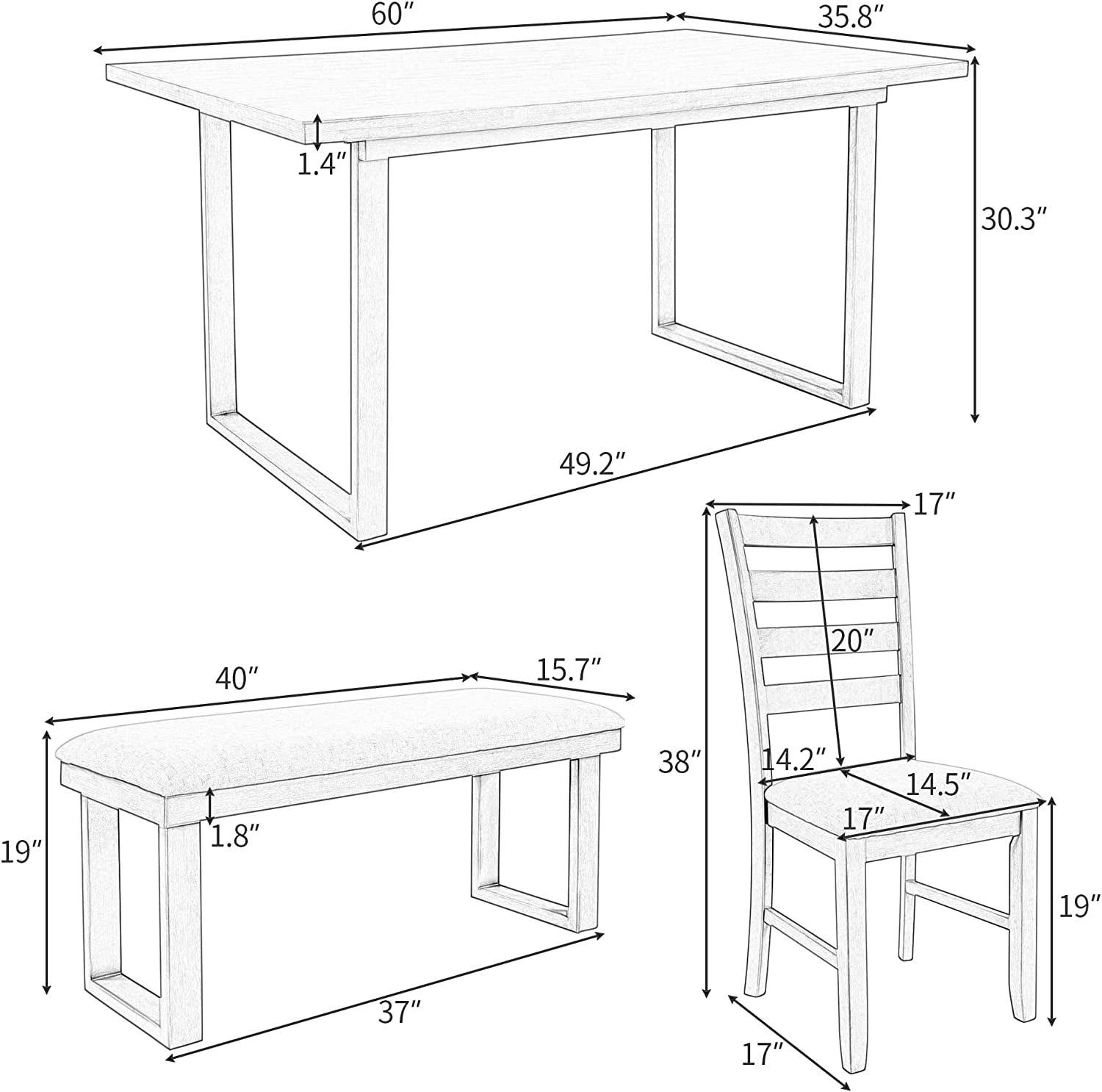 60″
35.8″
1.4″
30.3″
49.2″
17″
20″
40″
15.7″
38″
14.2″
14.5″
17″
19″
1.8″
19″
37″
17″