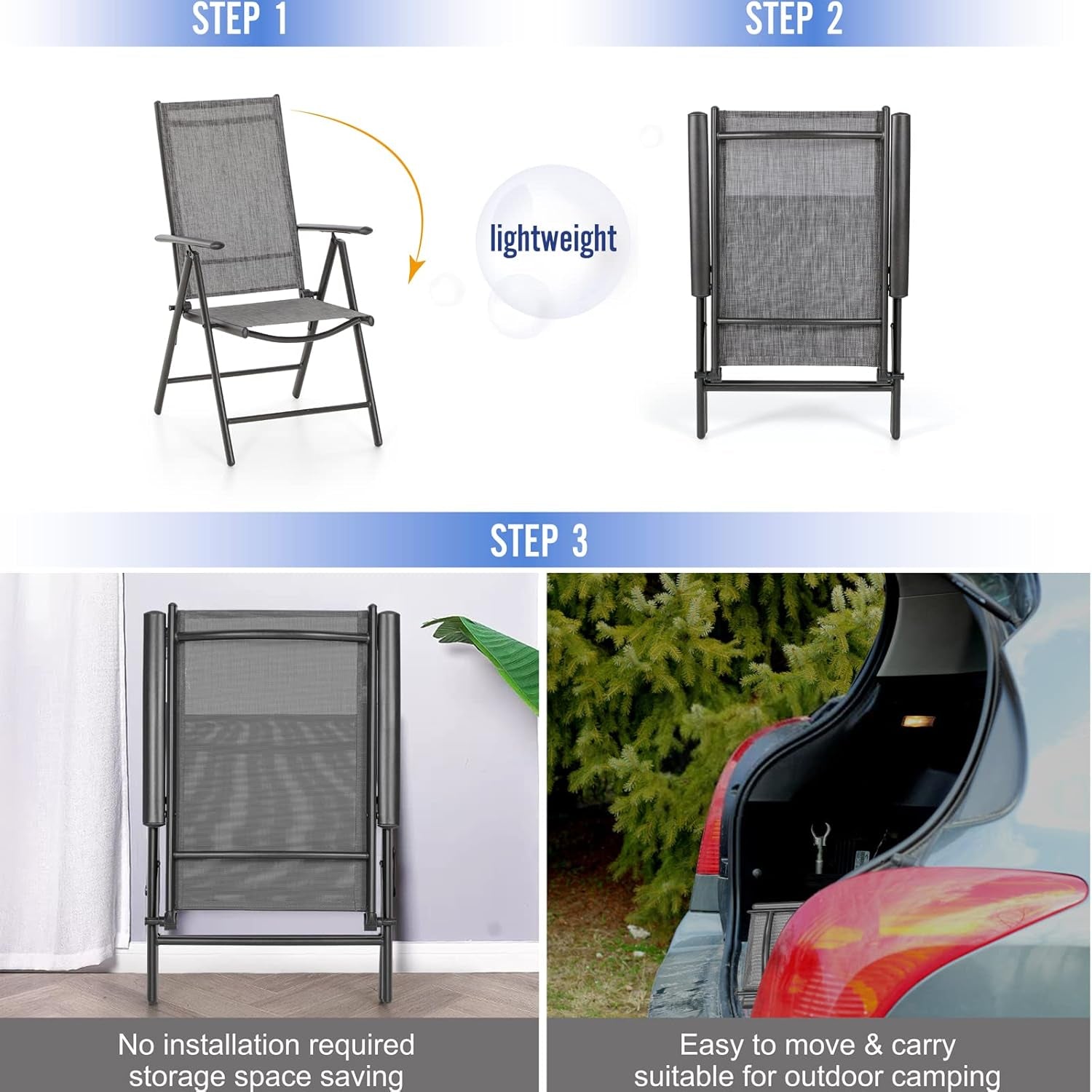 STEP 1

STEP 2

lightweight

STEP 3

No installation required
storage space saving

Easy to move & carry
suitable for outdoor camping