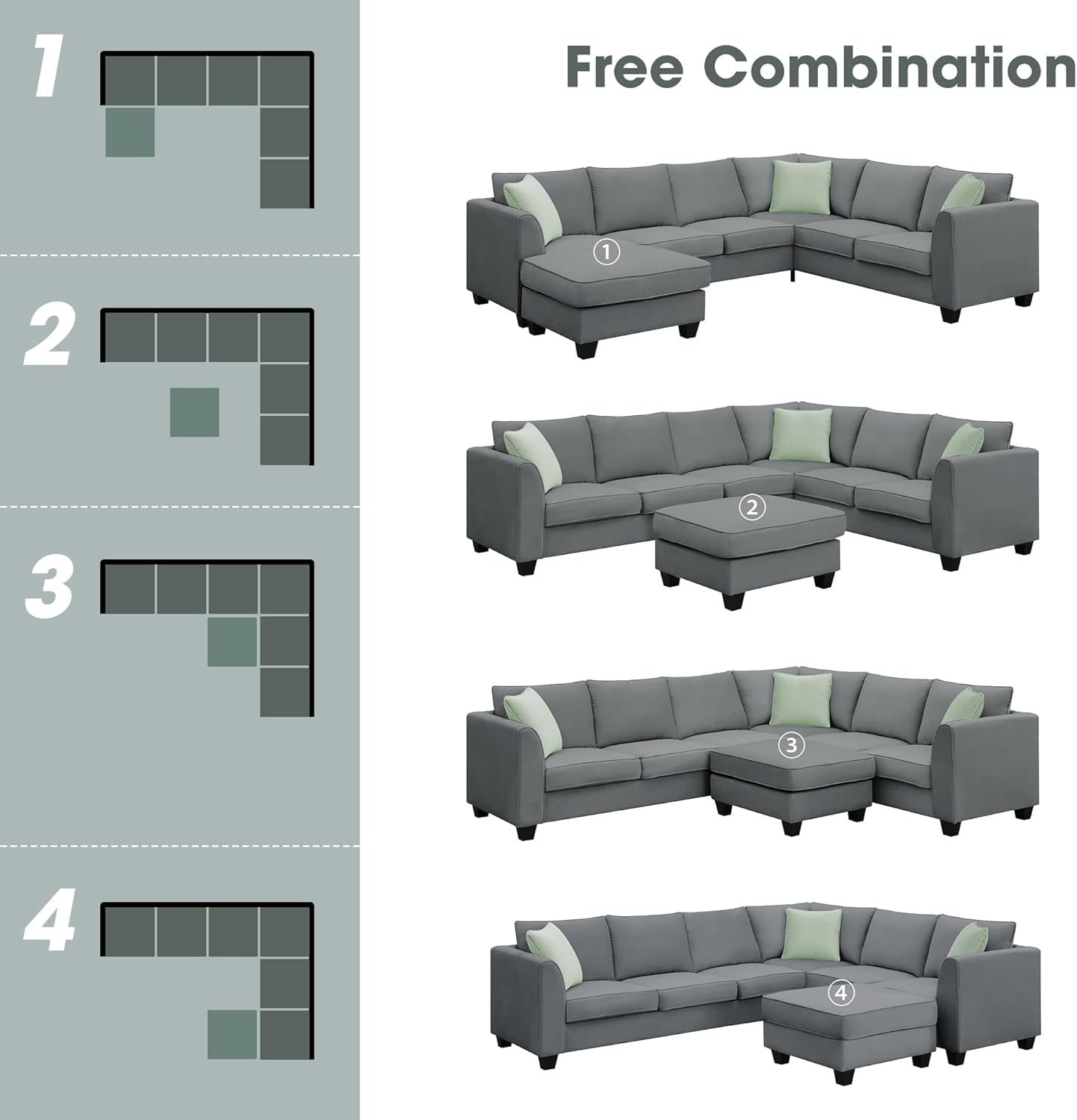 1

2

3

4

Free Combination

①

②

③

④