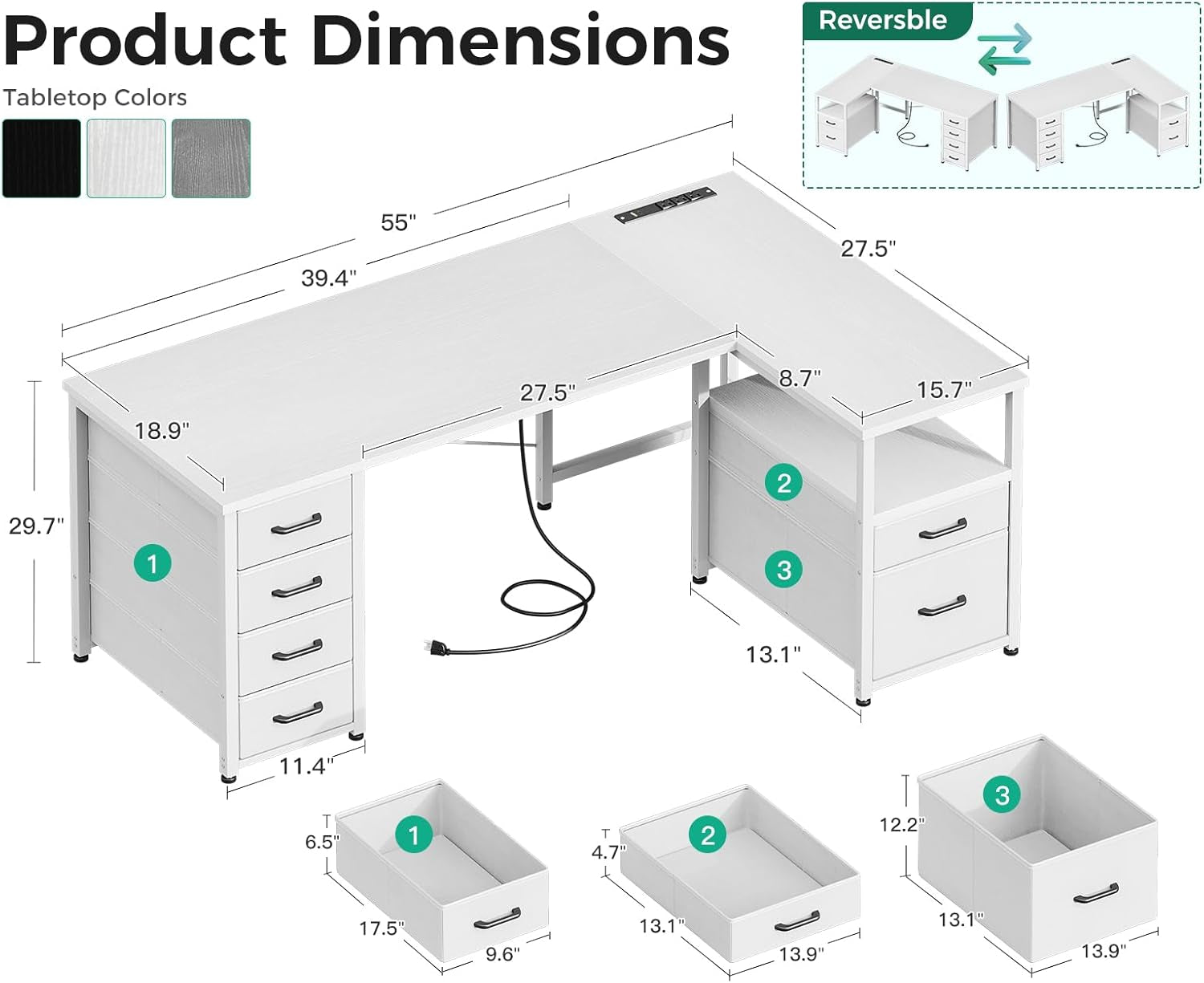 Product Dimensions

Tabletop Colors

Reversble

55"

39.4"

27.5"

27.5"

8.7"

15.7"

18.9"

29.7"

1

2

3

13.1"

11.4"

1

6.5"

17.5"

9.6"

2

4.7"

13.1"

13.9"

3

12.2"

13.1"

13.9"