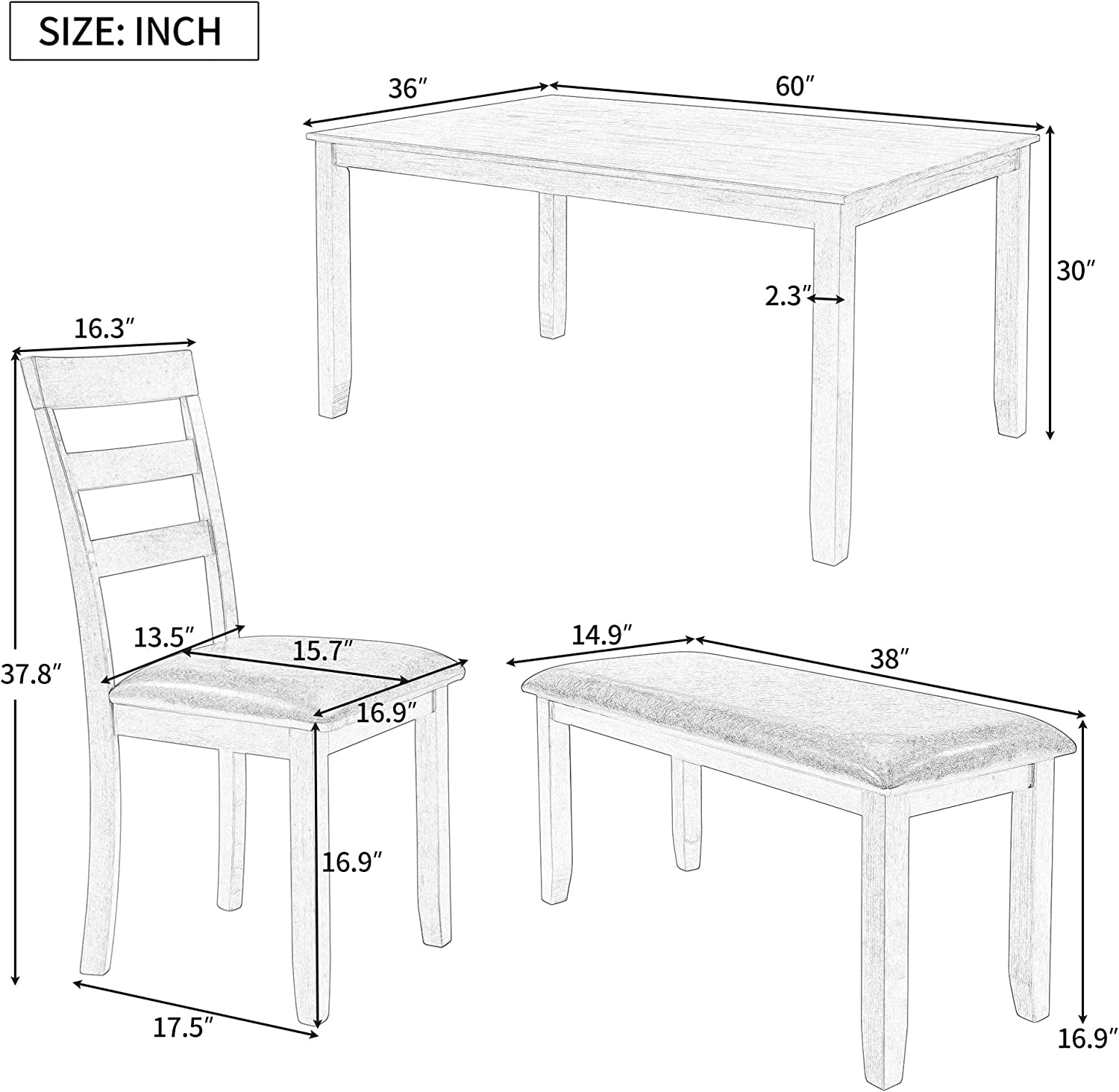 SIZE: INCH

36″
60″
30″
2.3″

16.3″
37.8″
13.5″
15.7″
16.9″
16.9″
17.5″

14.9″
38″
16.9″