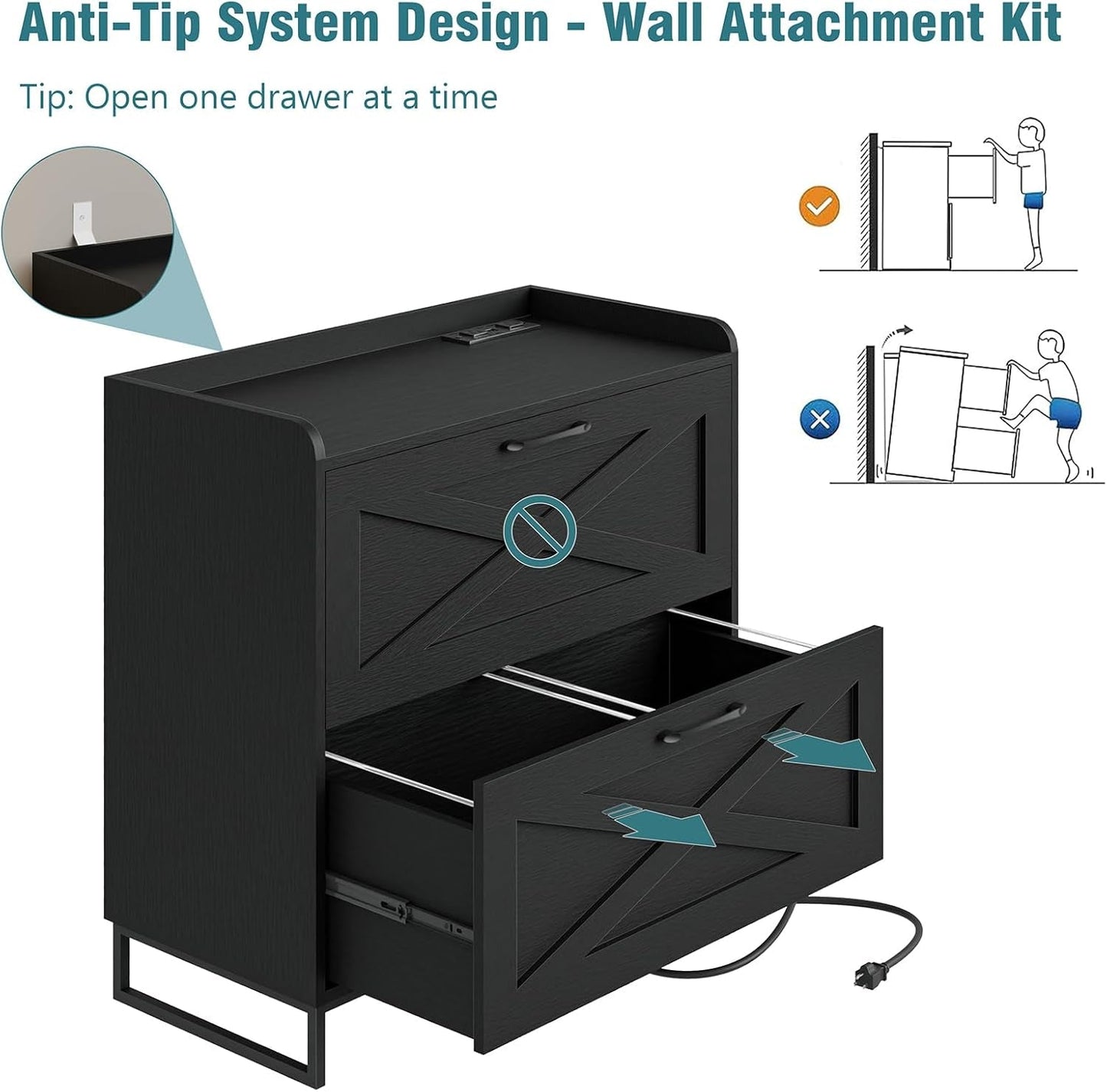 Anti-Tip System Design - Wall Attachment Kit

Tip: Open one drawer at a time