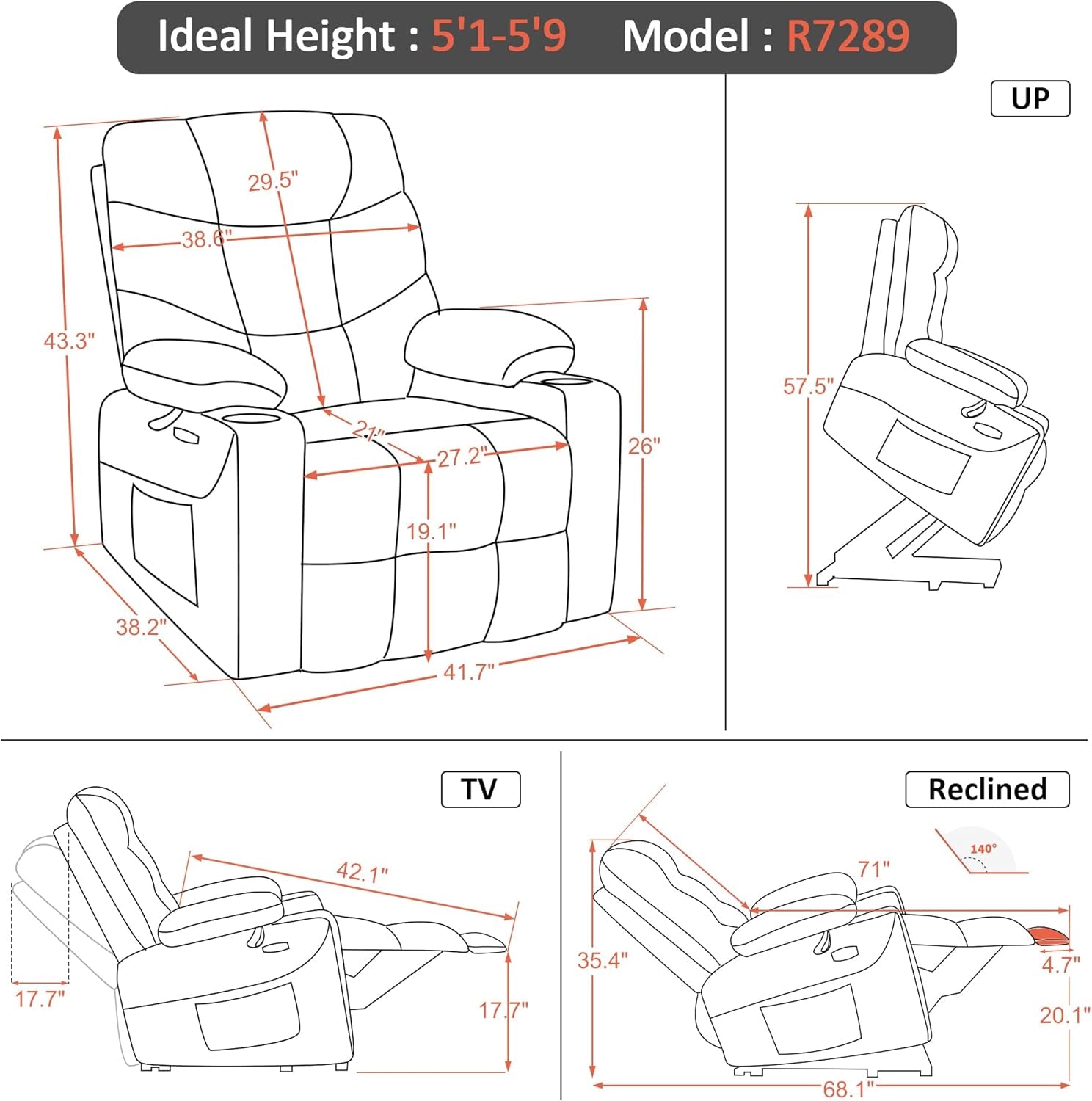 Ideal Height : 5'1-5'9 Model : R7289

29.5"
38.6"
43.3"
21"
27.2"
26"
19.1"
38.2"
41.7"

UP
57.5"

TV
42.1"
17.7"
17.7"

Reclined
140°
71"
35.4"
4.7"
20.1"
68.1"