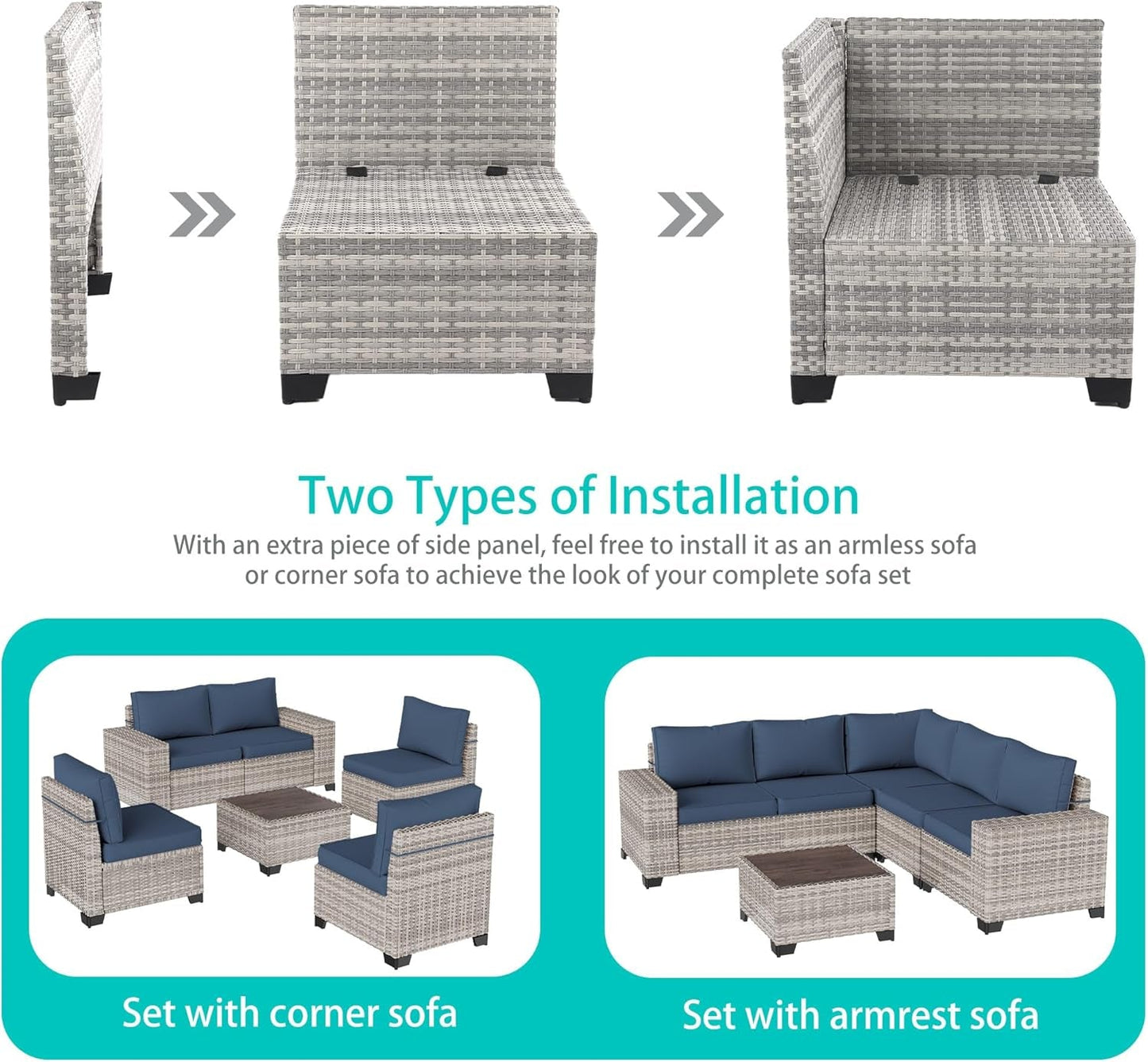 Two Types of Installation

With an extra piece of side panel, feel free to install it as an armless sofa or corner sofa to achieve the look of your complete sofa set

Set with corner sofa

Set with armrest sofa