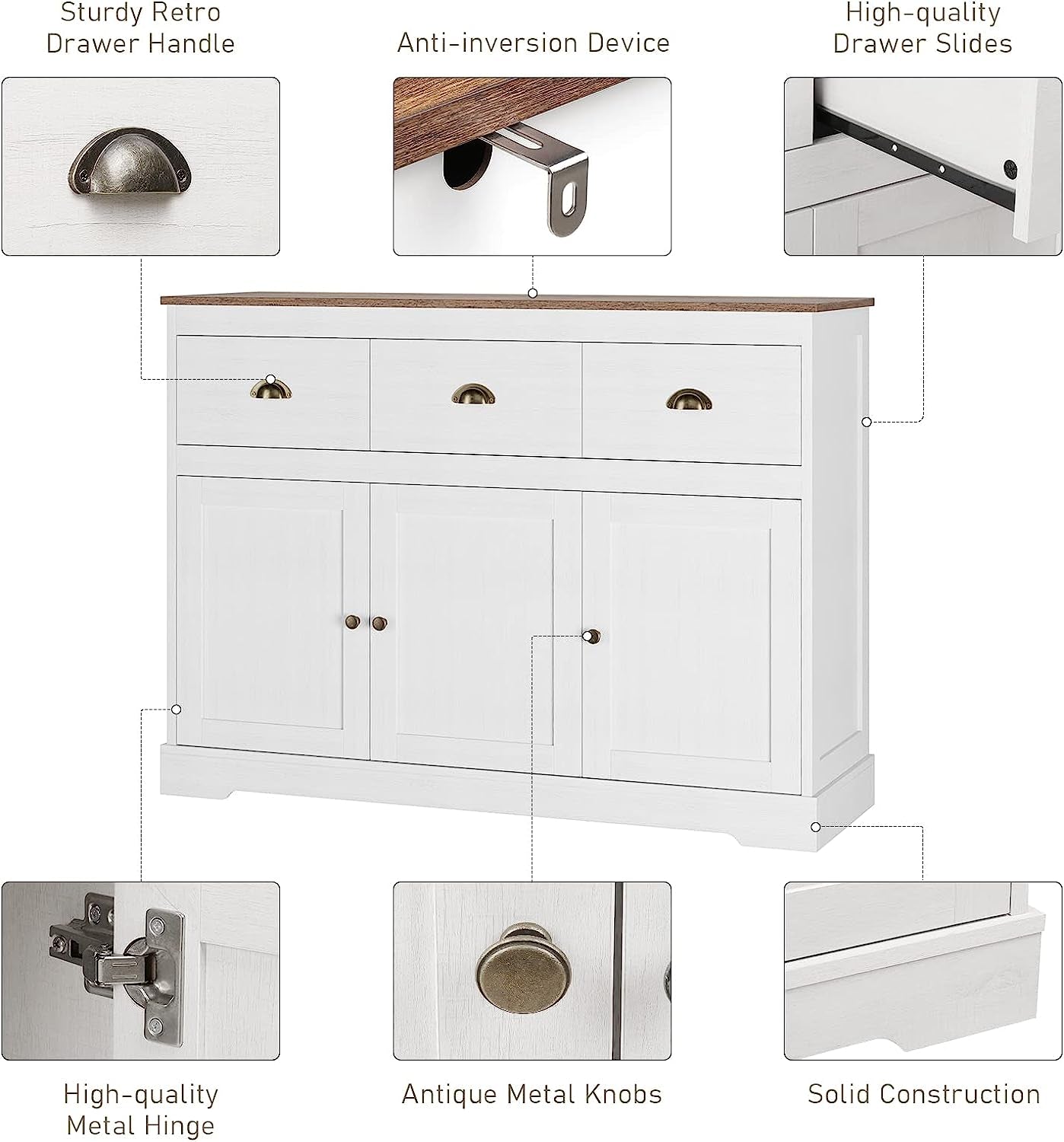 Sturdy Retro Drawer Handle

Anti-inversion Device

High-quality Drawer Slides

High-quality Metal Hinge

Antique Metal Knobs

Solid Construction