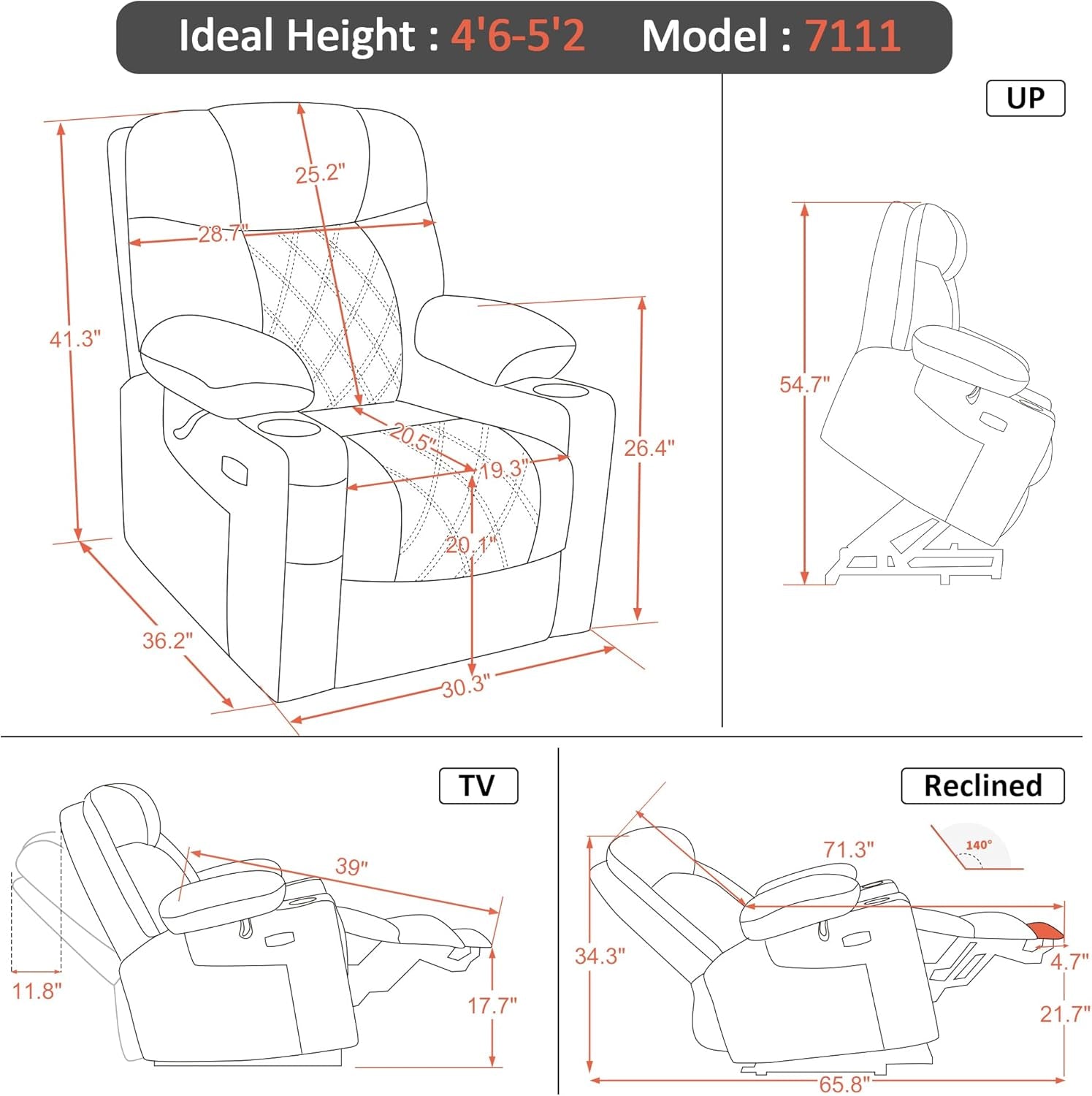 Ideal Height : 4'6-5'2 Model : 7111

25.2"
28.7"
41.3"
20.5"
19.3"
26.4"
20.1"
36.2"
30.3"

UP

54.7"

TV

39"
11.8"
17.7"

Reclined

71.3"
140°
34.3"
4.7"
21.7"
65.8"