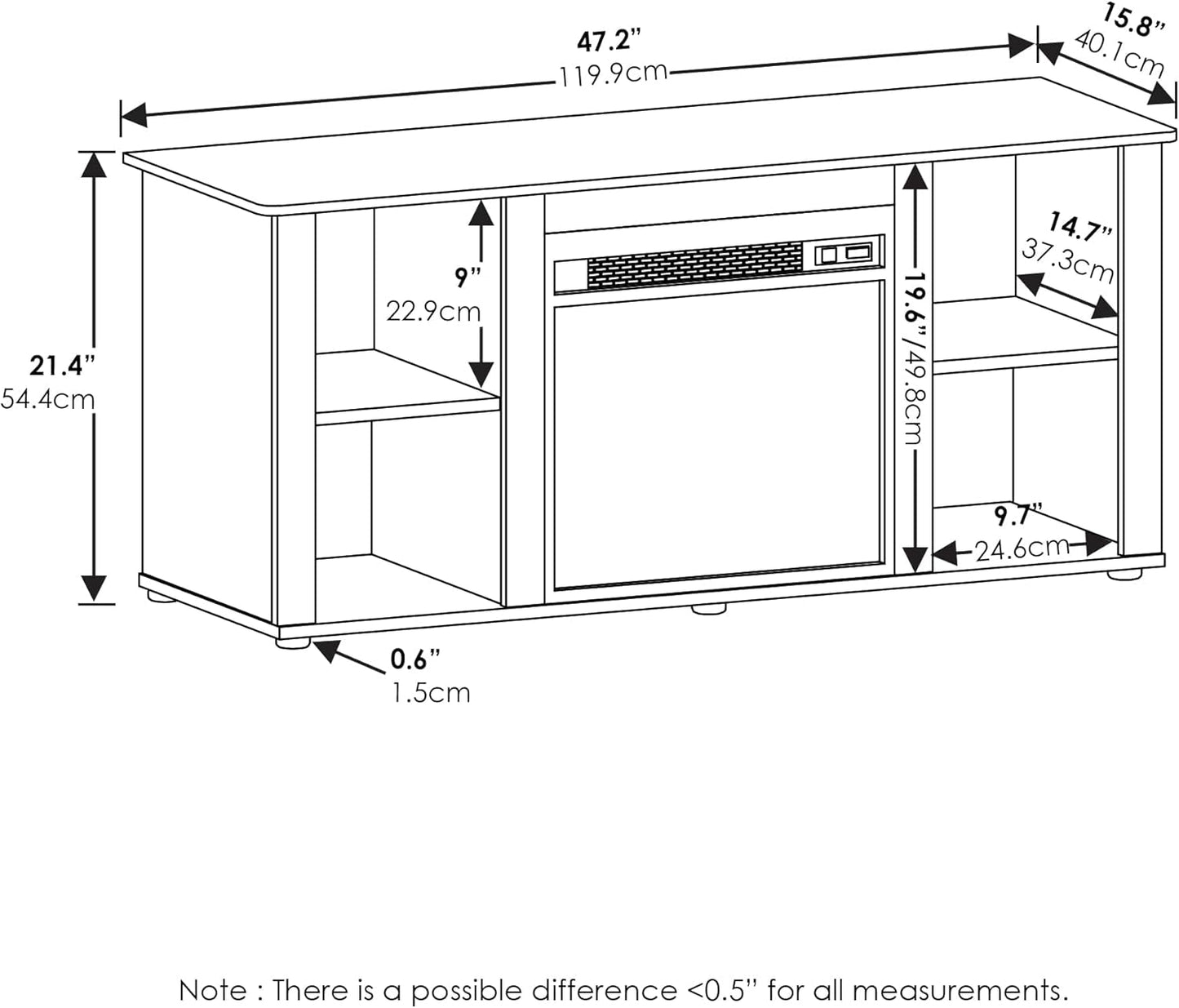 47.2”
119.9cm

15.8”
40.1cm

21.4”
54.4cm

9”
22.9cm

19.6”/49.8cm

14.7”
37.3cm

9.7”
24.6cm

0.6”
1.5cm

Note : There is a possible difference <0.5” for all measurements.