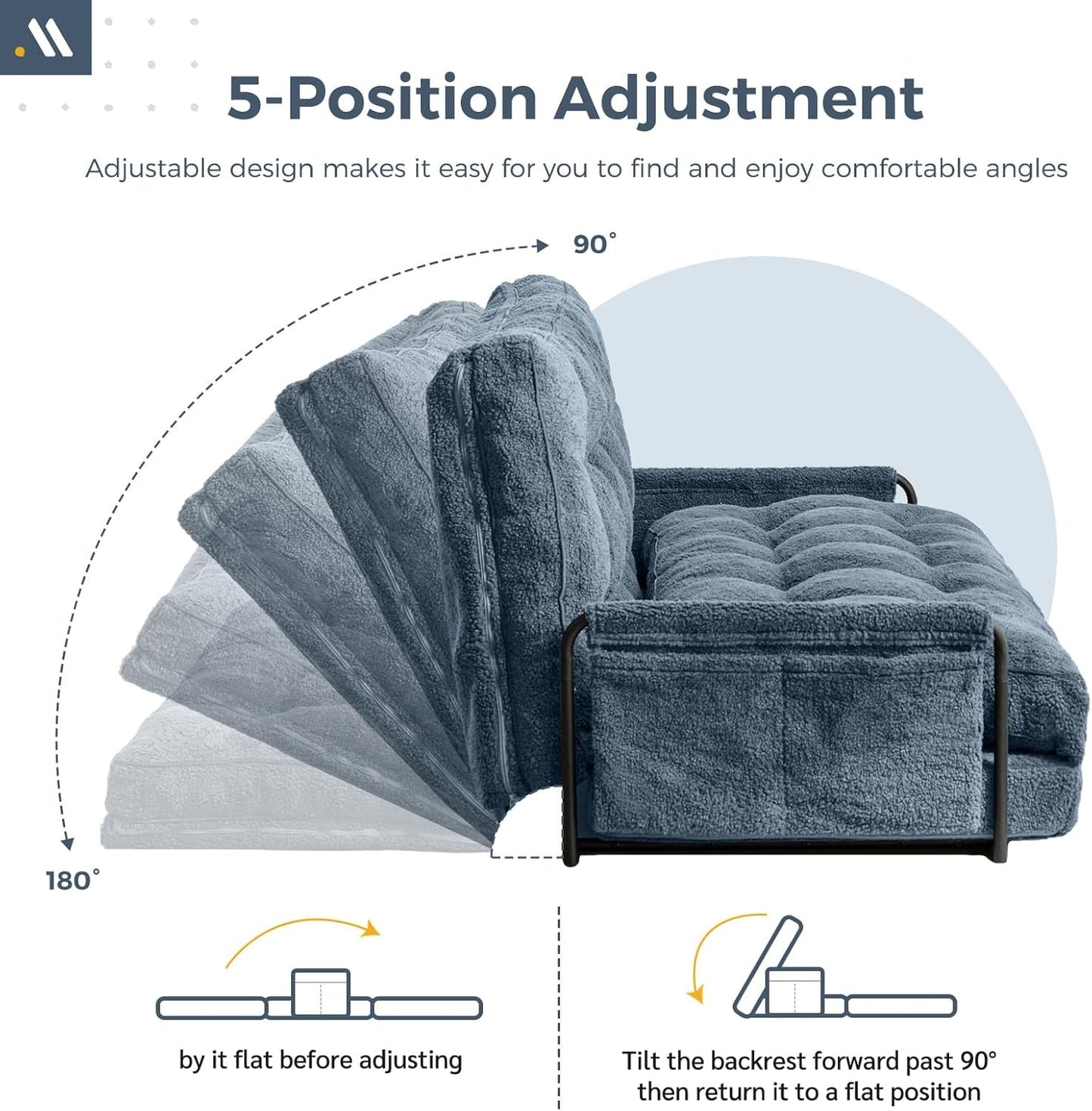 5-Position Adjustment

Adjustable design makes it easy for you to find and enjoy comfortable angles

90°

180°

by it flat before adjusting

Tilt the backrest forward past 90° then return it to a flat position