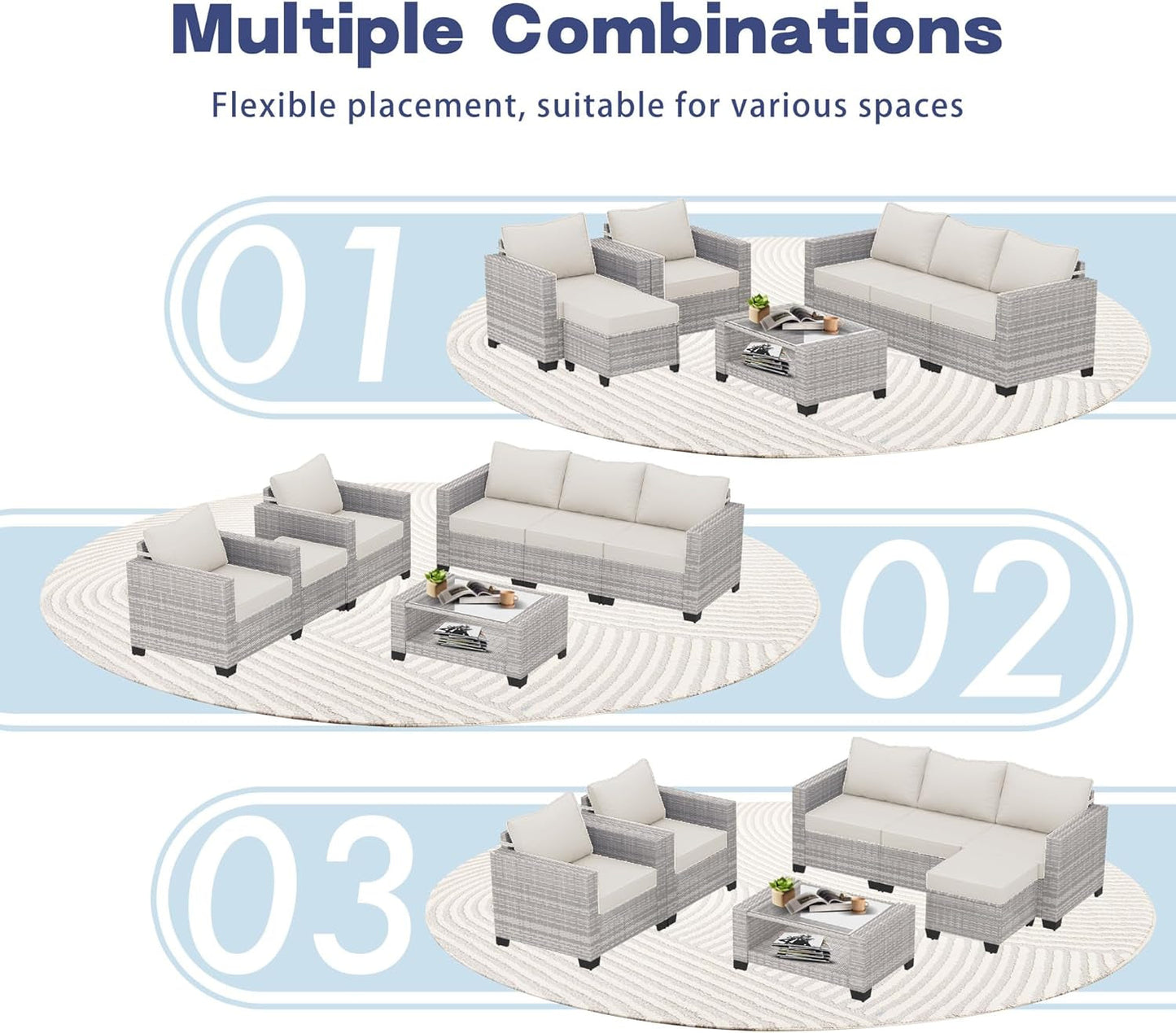 Multiple Combinations

Flexible placement, suitable for various spaces

01

02

03