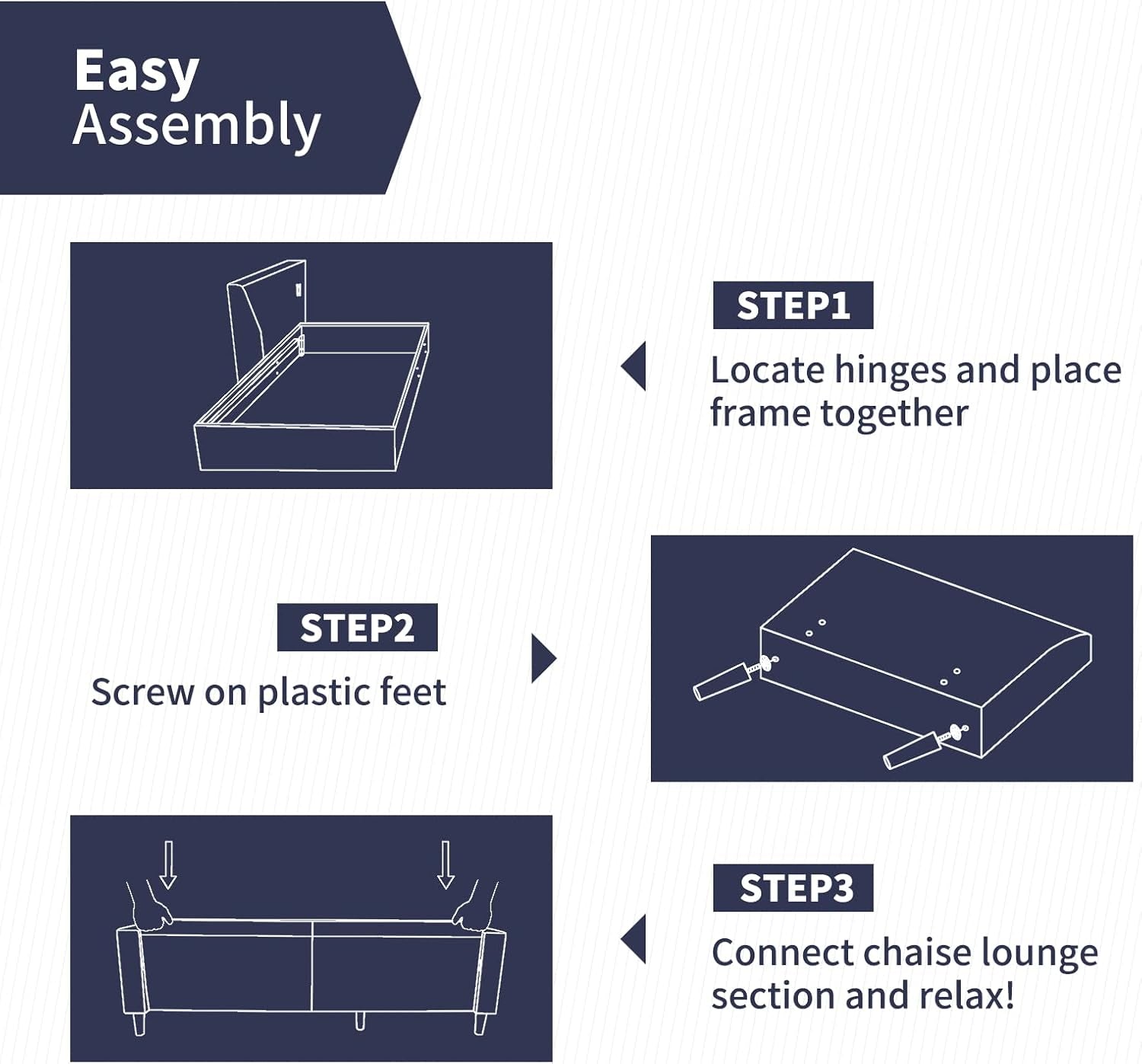 Easy Assembly

STEP1

Locate hinges and place frame together

STEP2

Screw on plastic feet

STEP3

Connect chaise lounge section and relax!