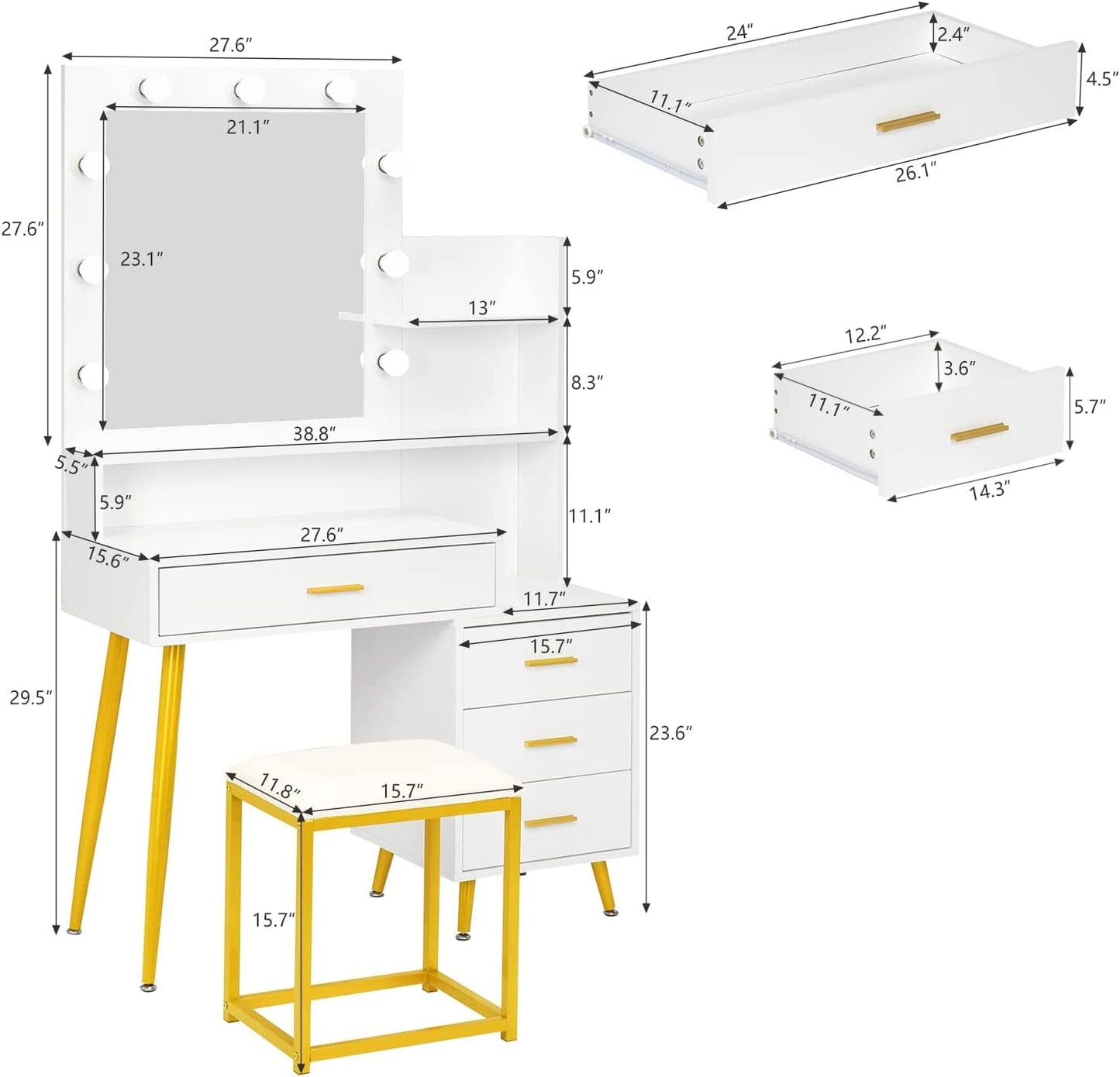 27.6″

21.1″

27.6″

23.1″

5.9″

13″

8.3″

38.8″

5.5″

5.9″

11.1″

27.6″

15.6″

11.7″

15.7″

29.5″

23.6″

11.8″

15.7″

15.7″

24″

2.4″

4.5″

11.1″

26.1″

12.2″

3.6″

5.7″

11.1″

14.3″