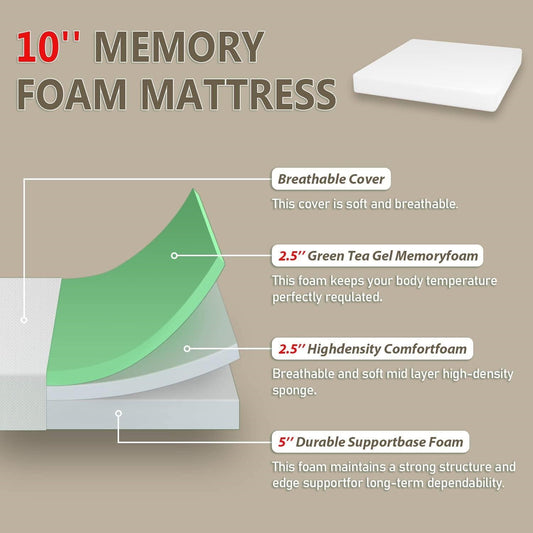 10'' MEMORY FOAM MATTRESS

Breathable Cover

This cover is soft and breathable.

2.5'' Green Tea Gel Memoryfoam

This foam keeps your body temperature perfectly requlated.

2.5'' Highdensity Comfortfoam

Breathable and soft mid layer high-density sponge.

5'' Durable Supportbase Foam

This foam maintains a strong structure and edge supportfor long-term dependability.